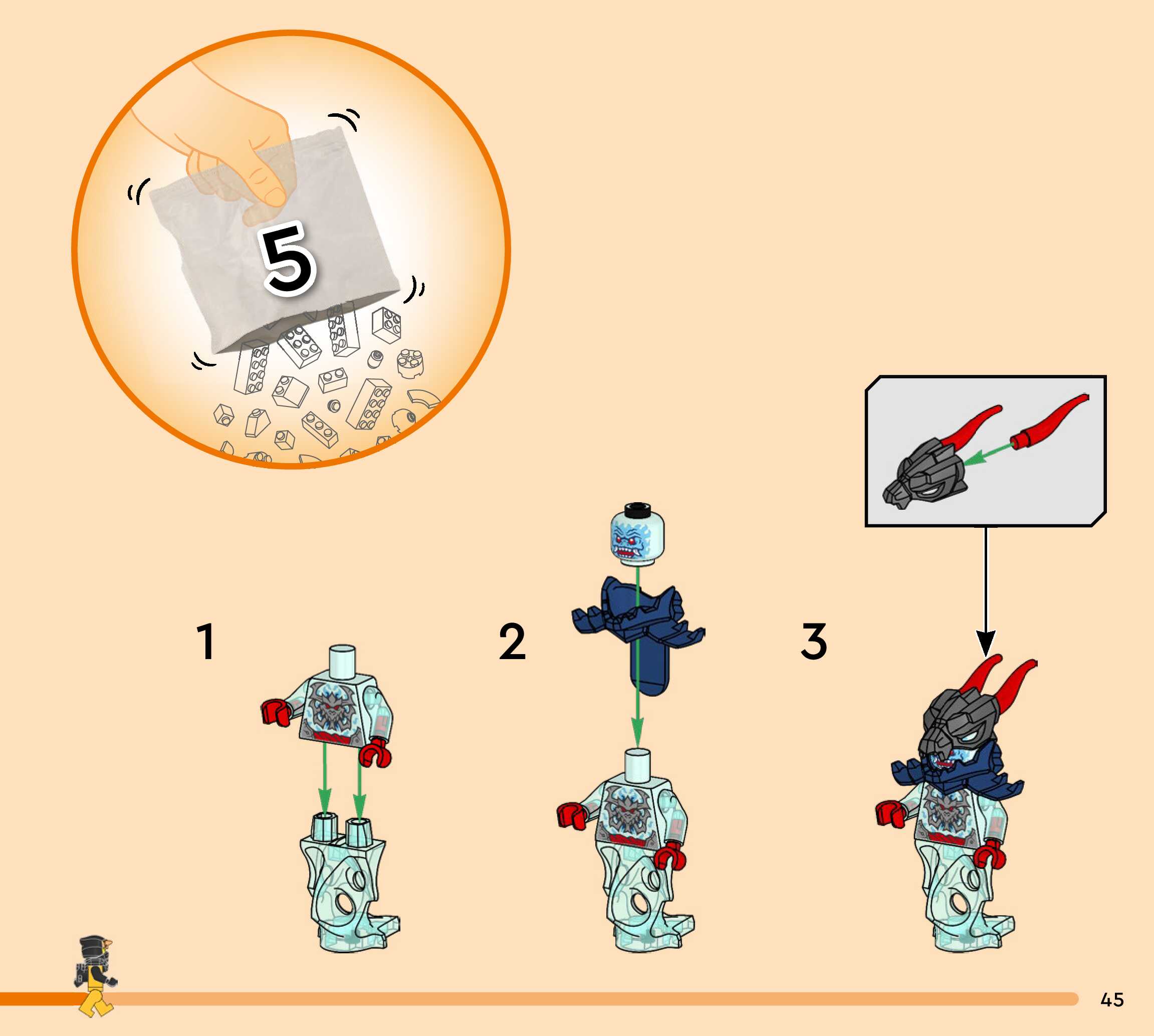 5

1

2

3

45