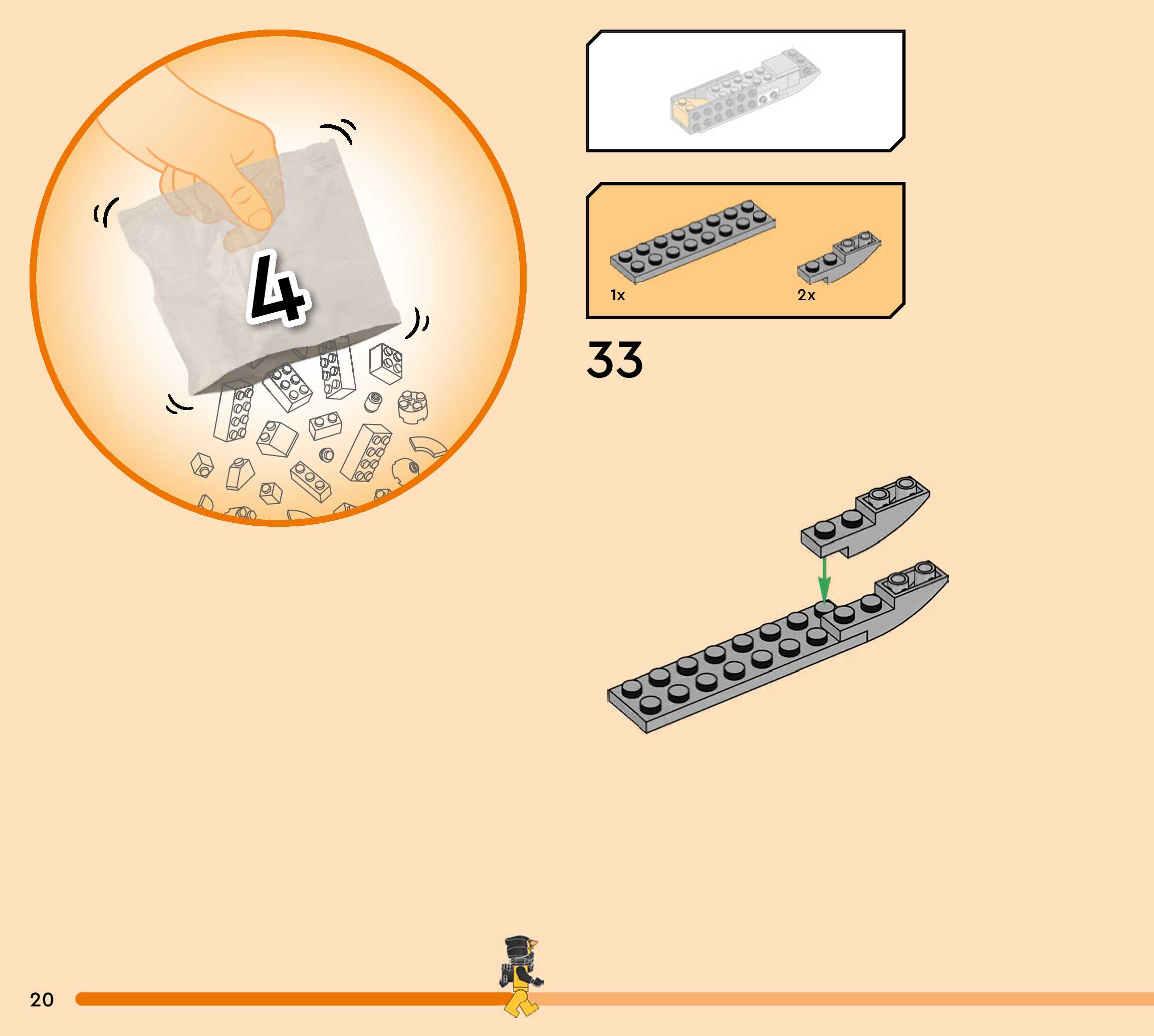 4

1x

2x

33

20