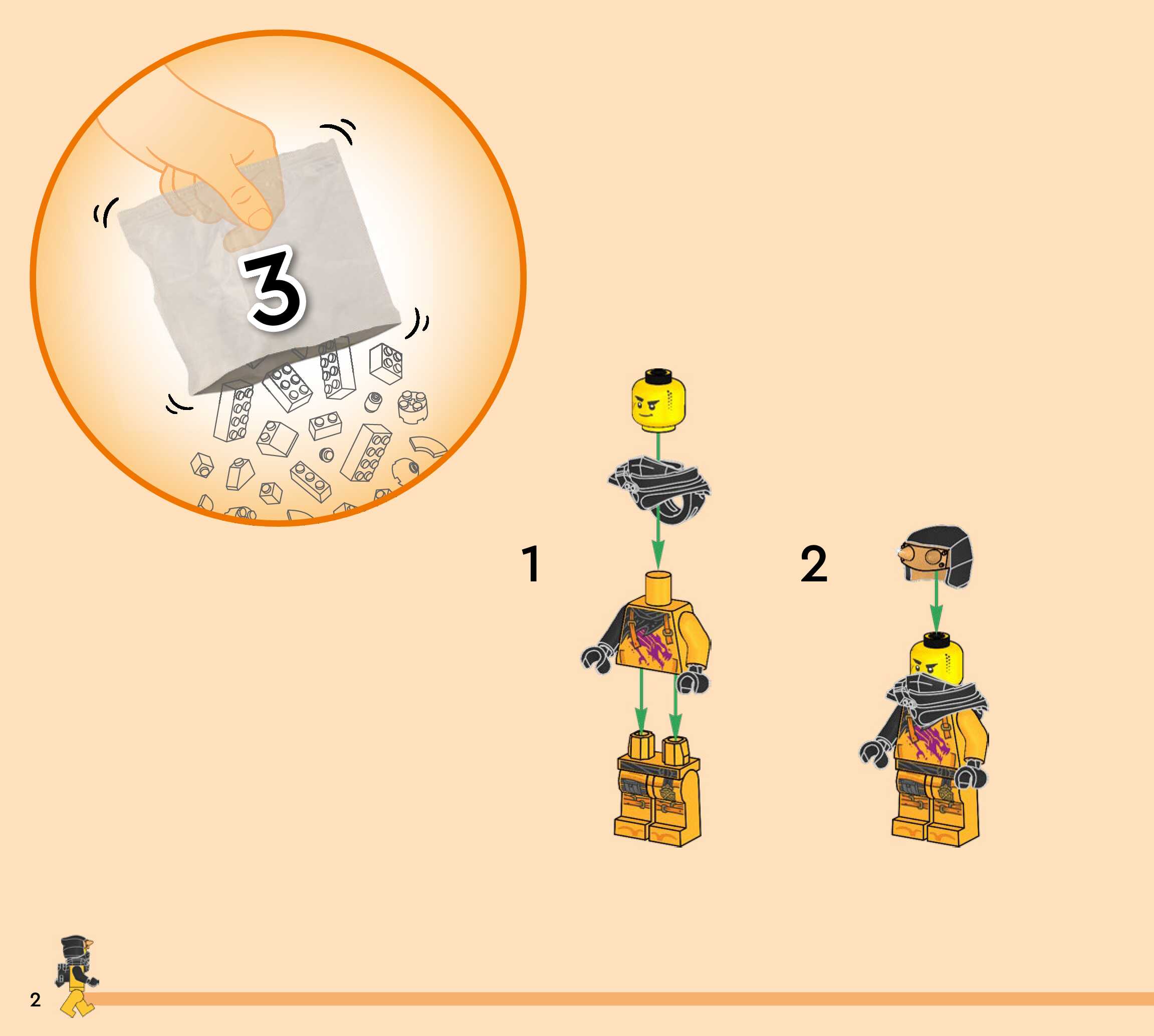 3

1

2

2