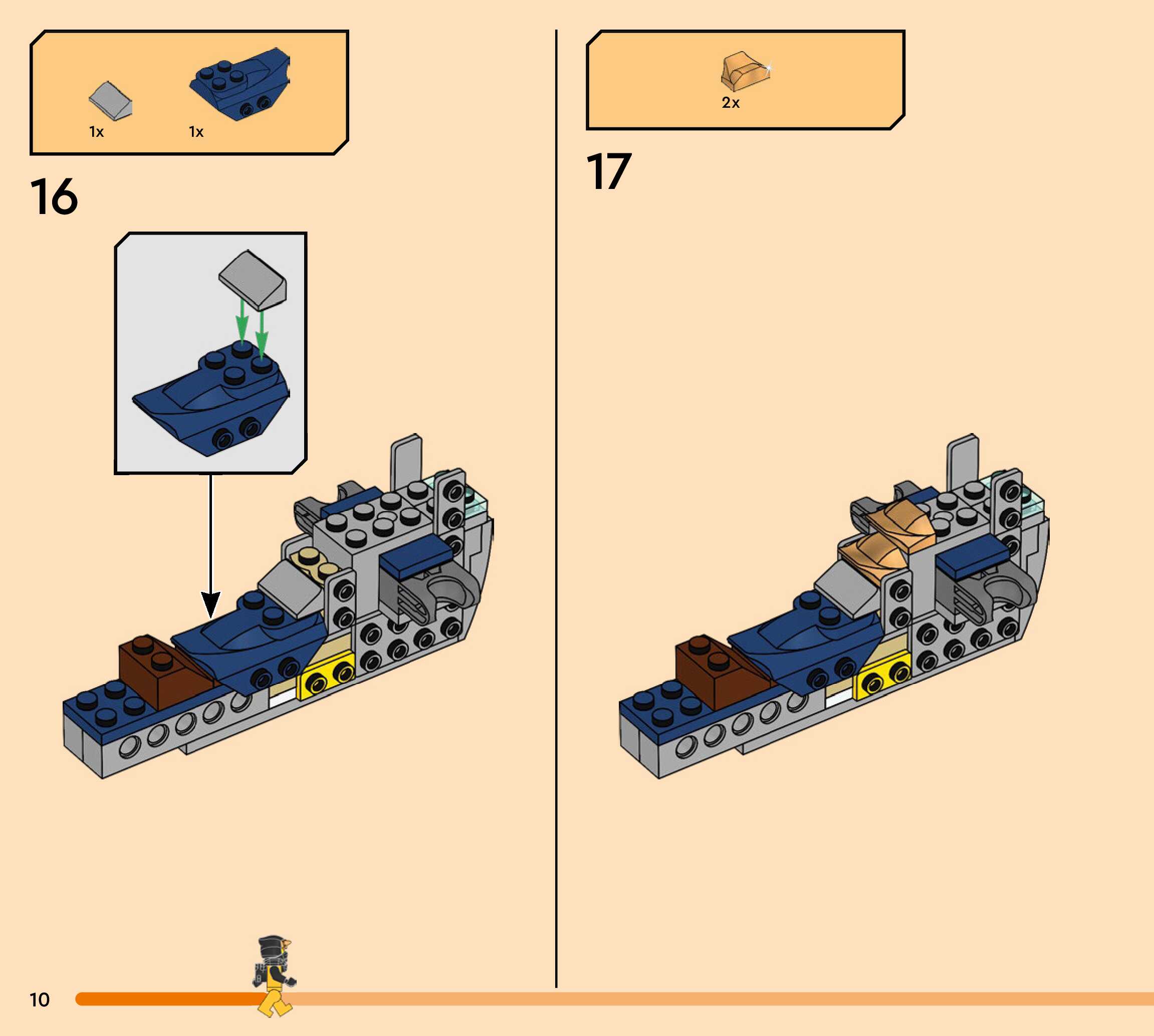 1x 1x

16

2x

17

10