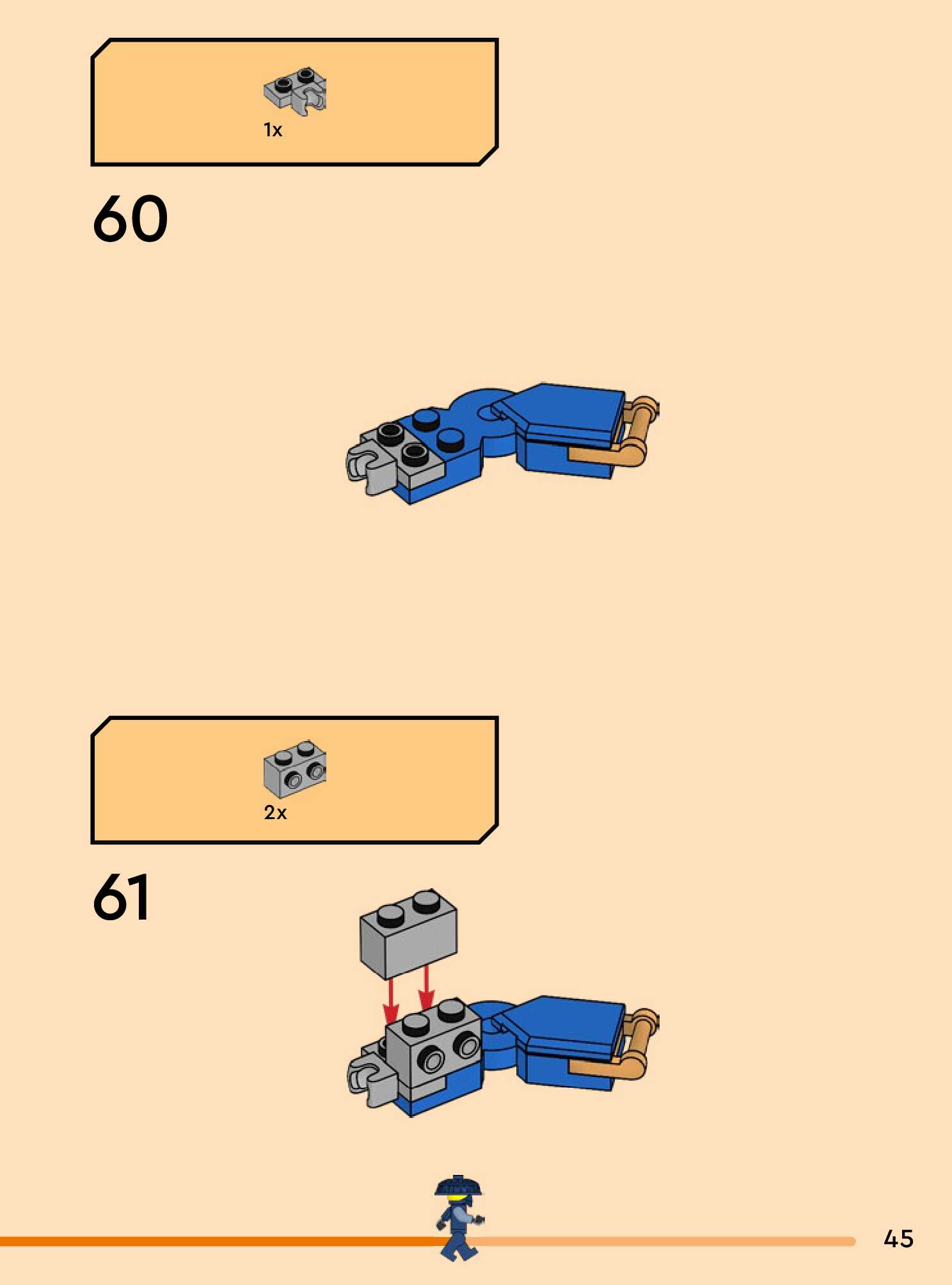 1x

60

2x

61

45