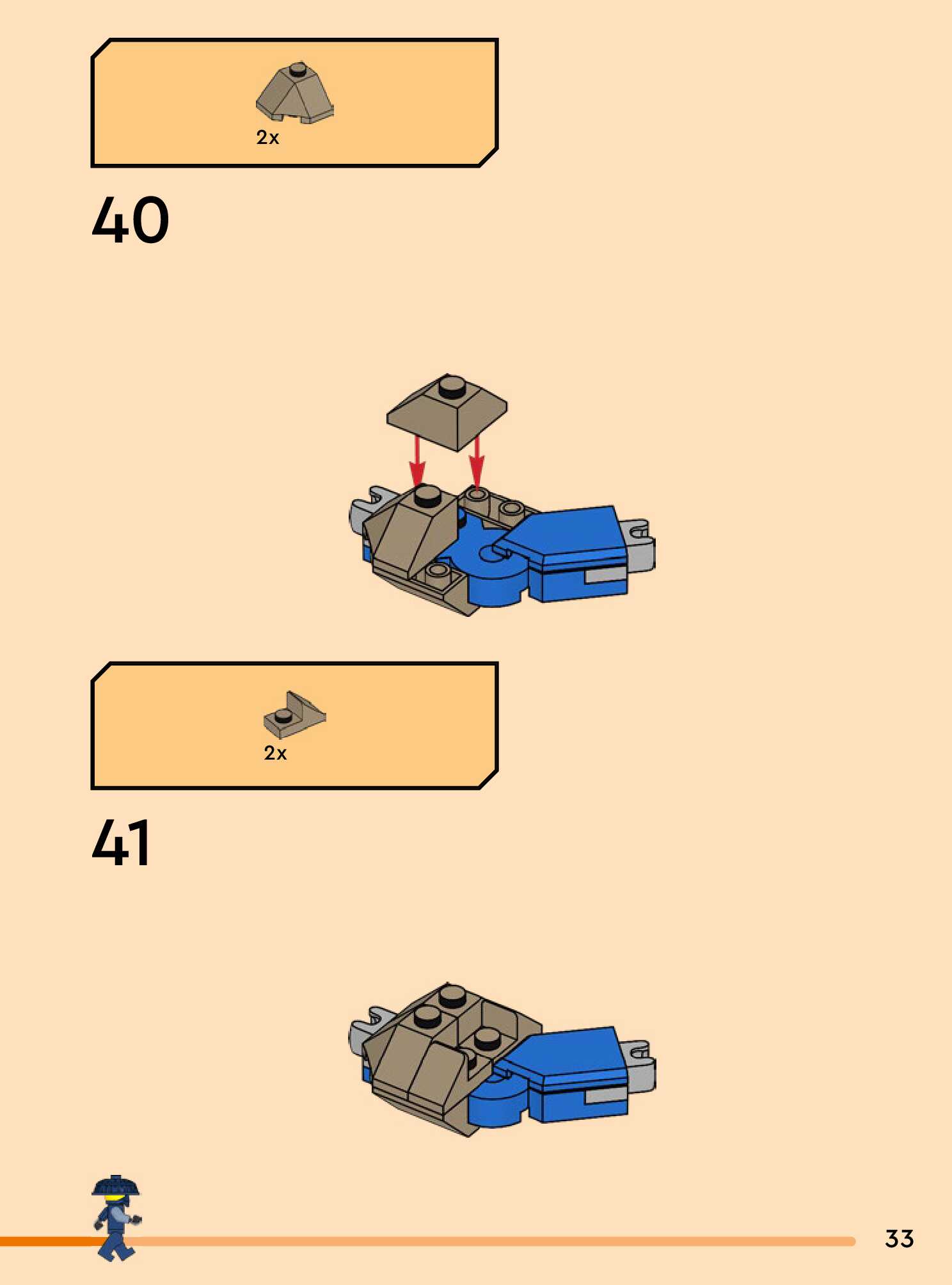 2x

40

2x

41

33