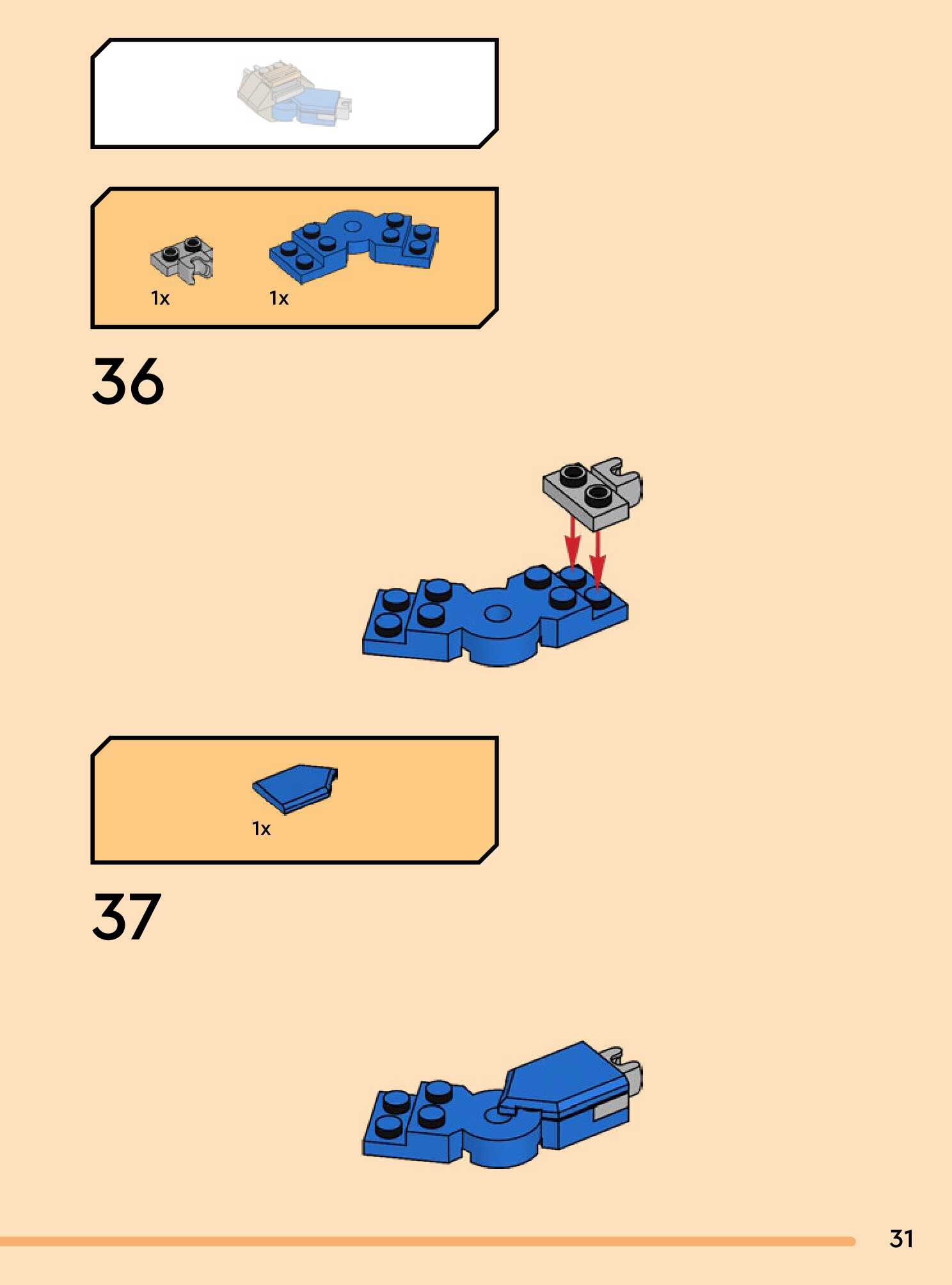 1x 1x

36

1x

37

31