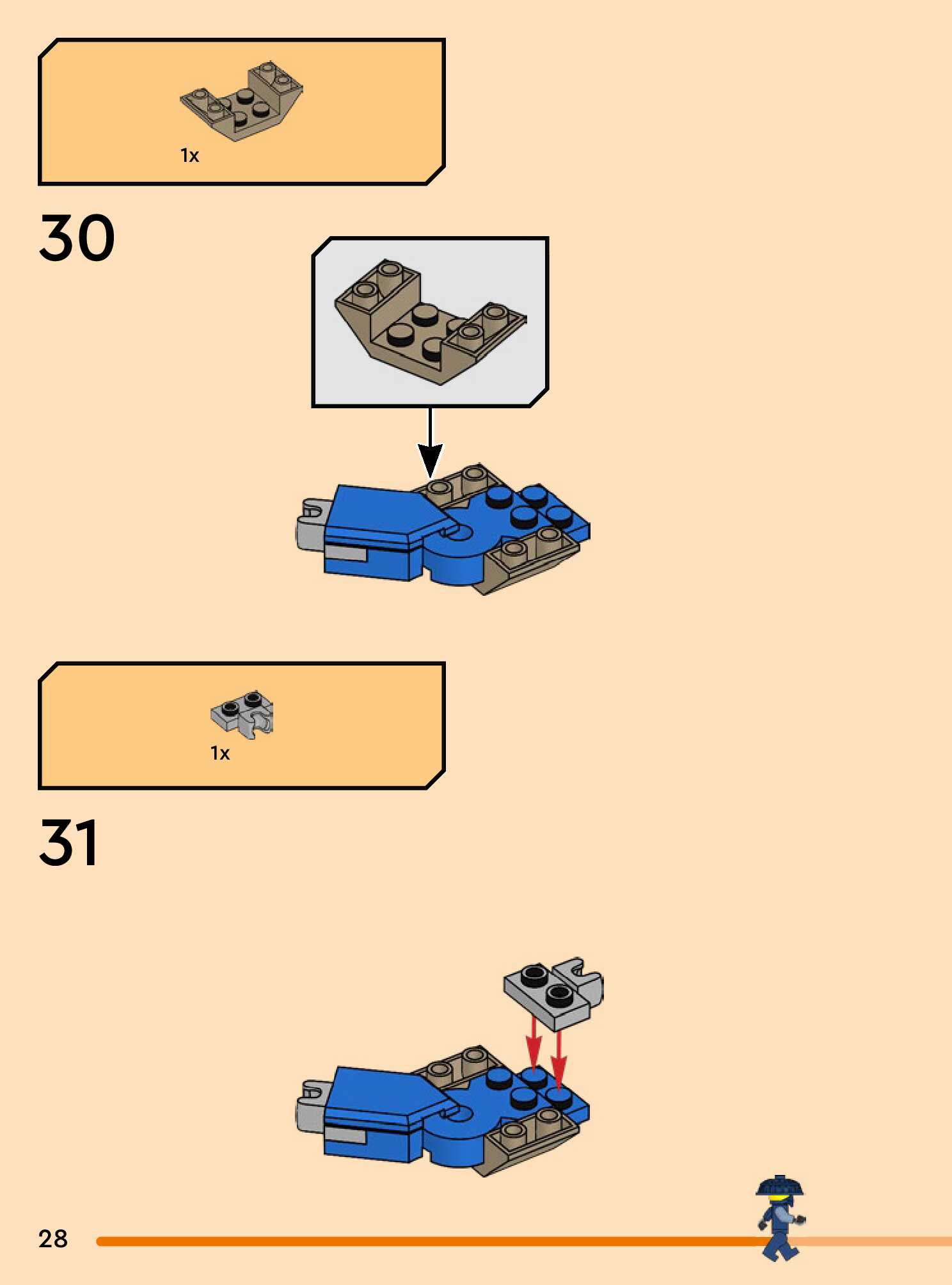 1x

30

1x

31

28