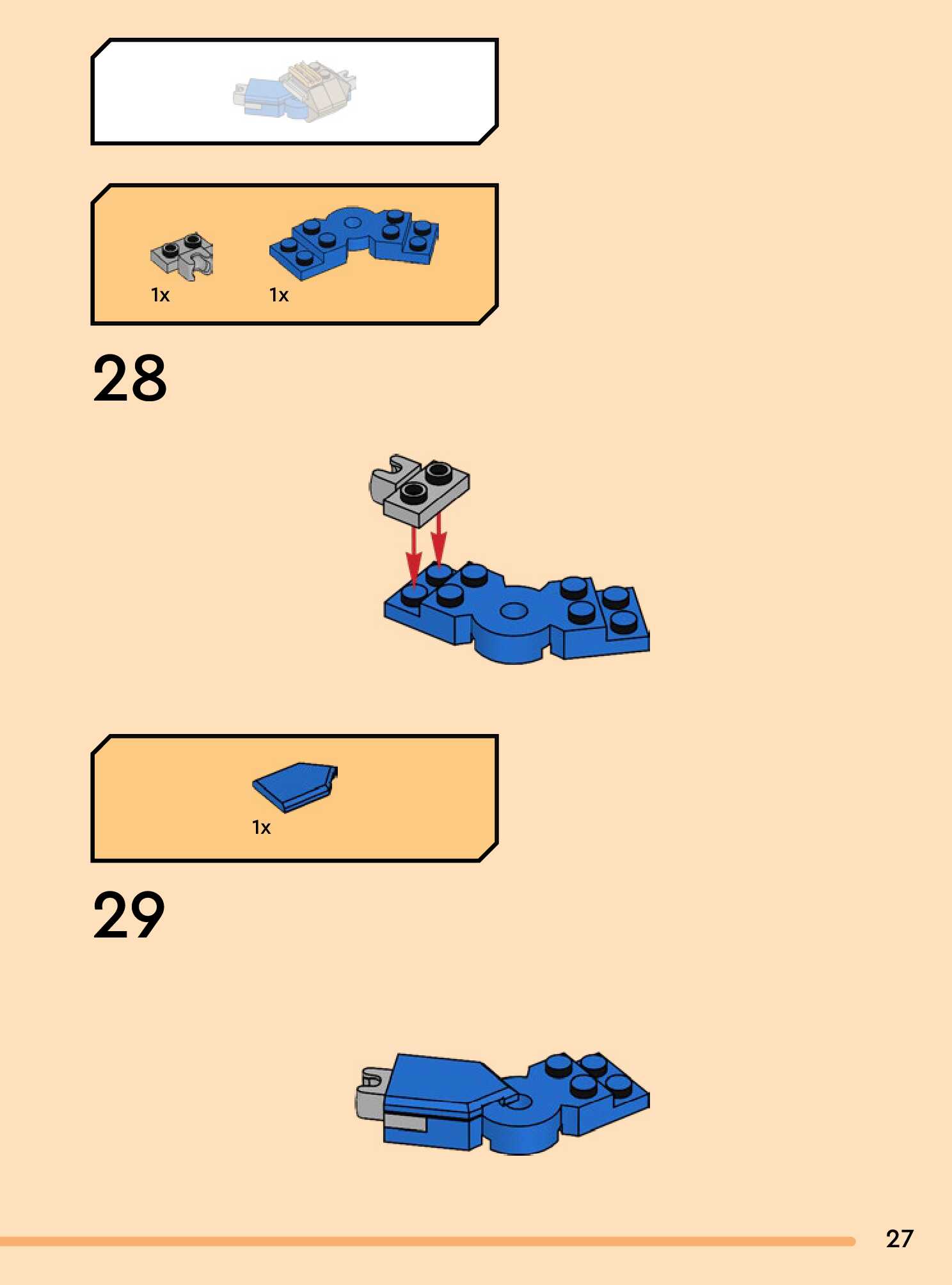 1x 1x

28

1x

29

27