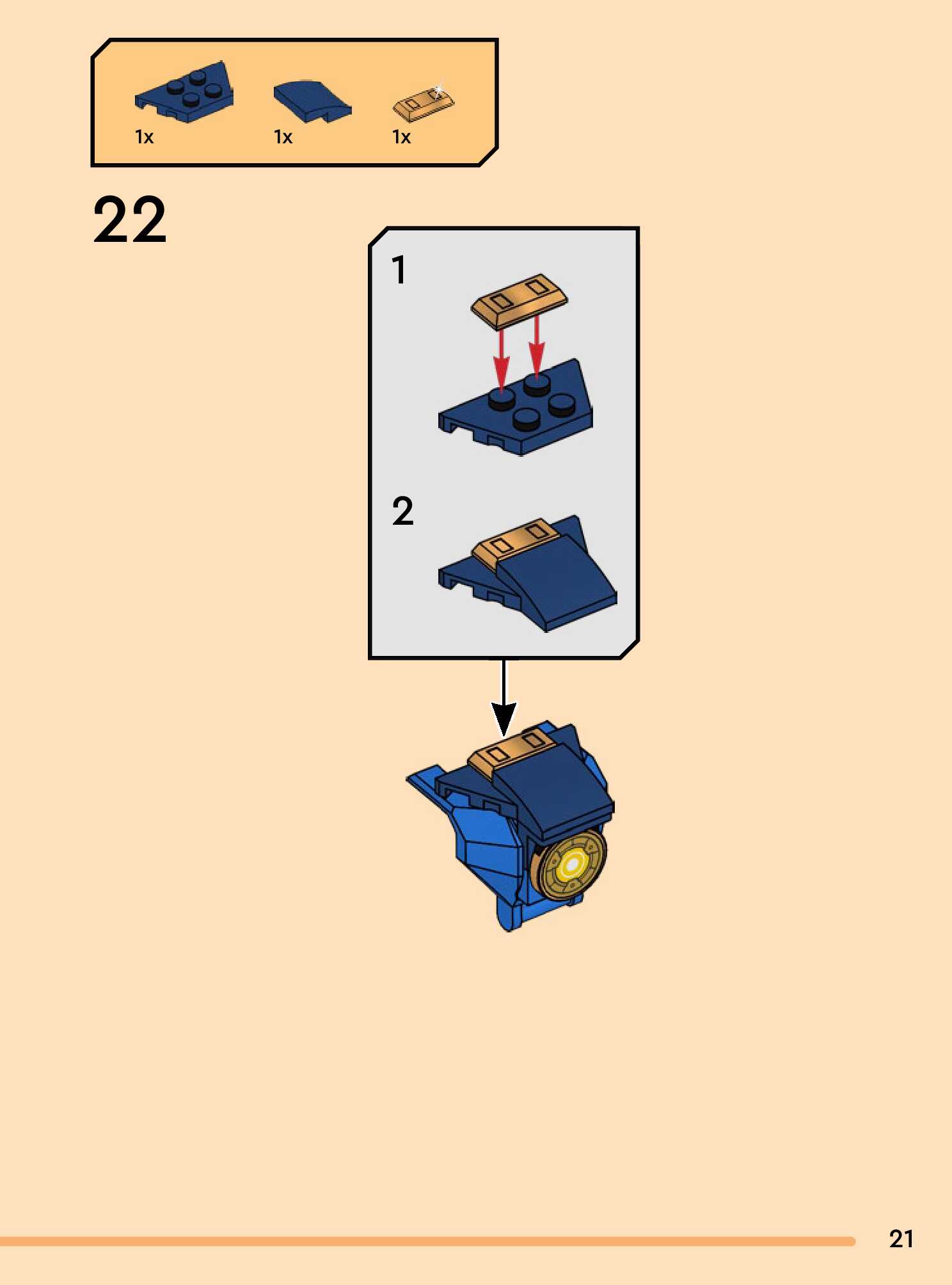 1x 1x 1x

22

1

2

21