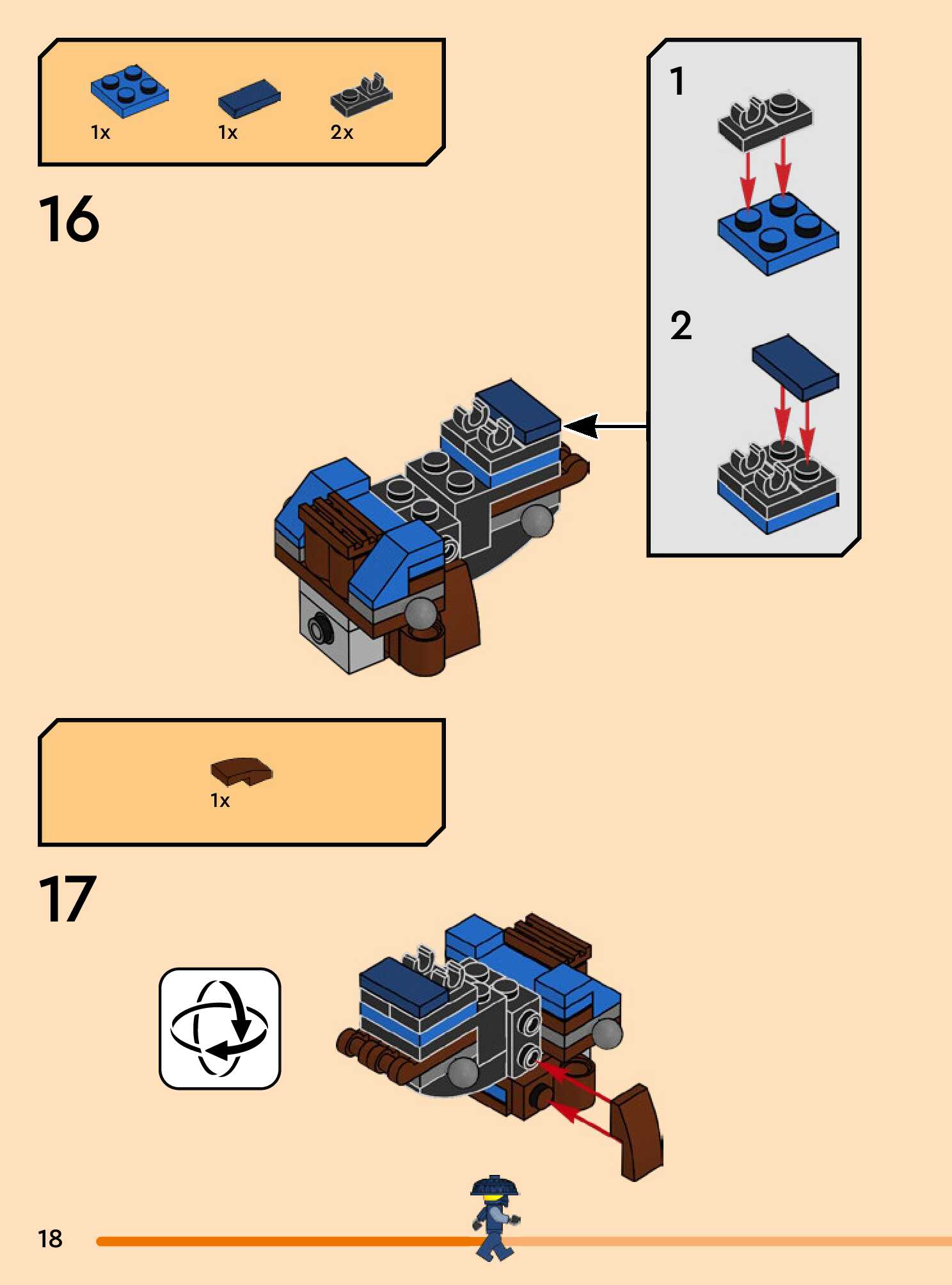 1x 1x 2x

16

1

2

1x

17

18