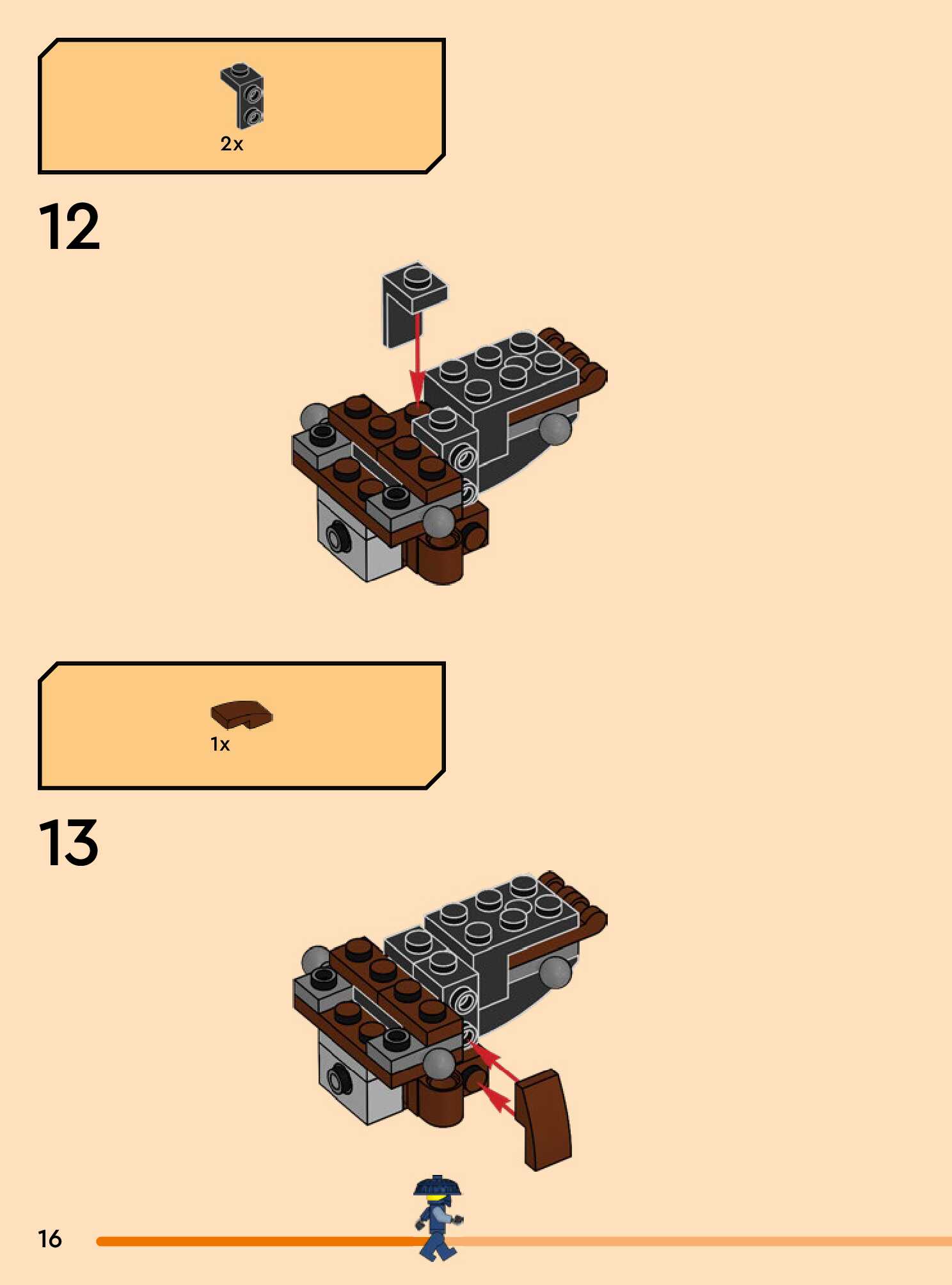 2x

12

1x

13

16