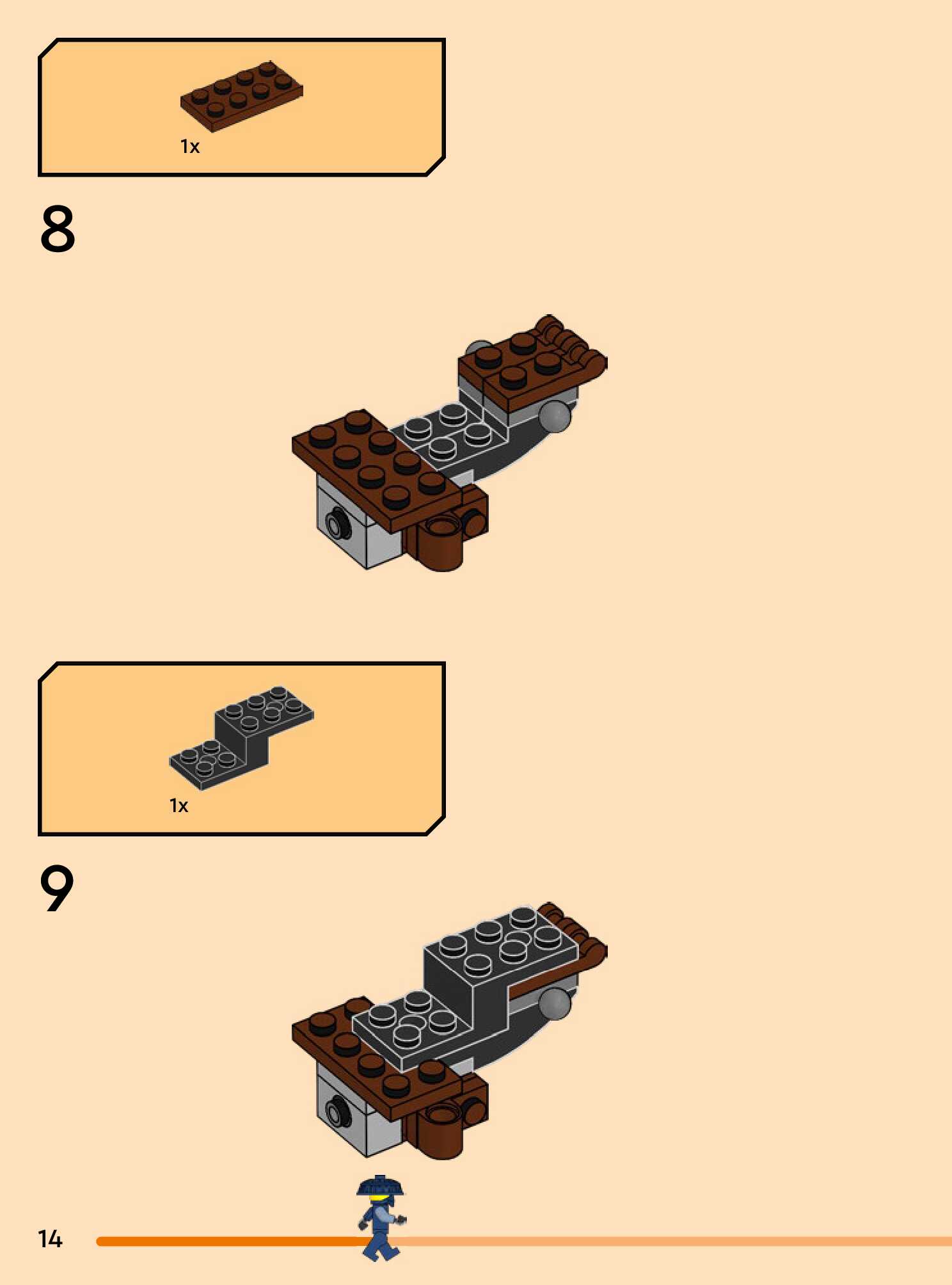 1x

8

1x

9

14