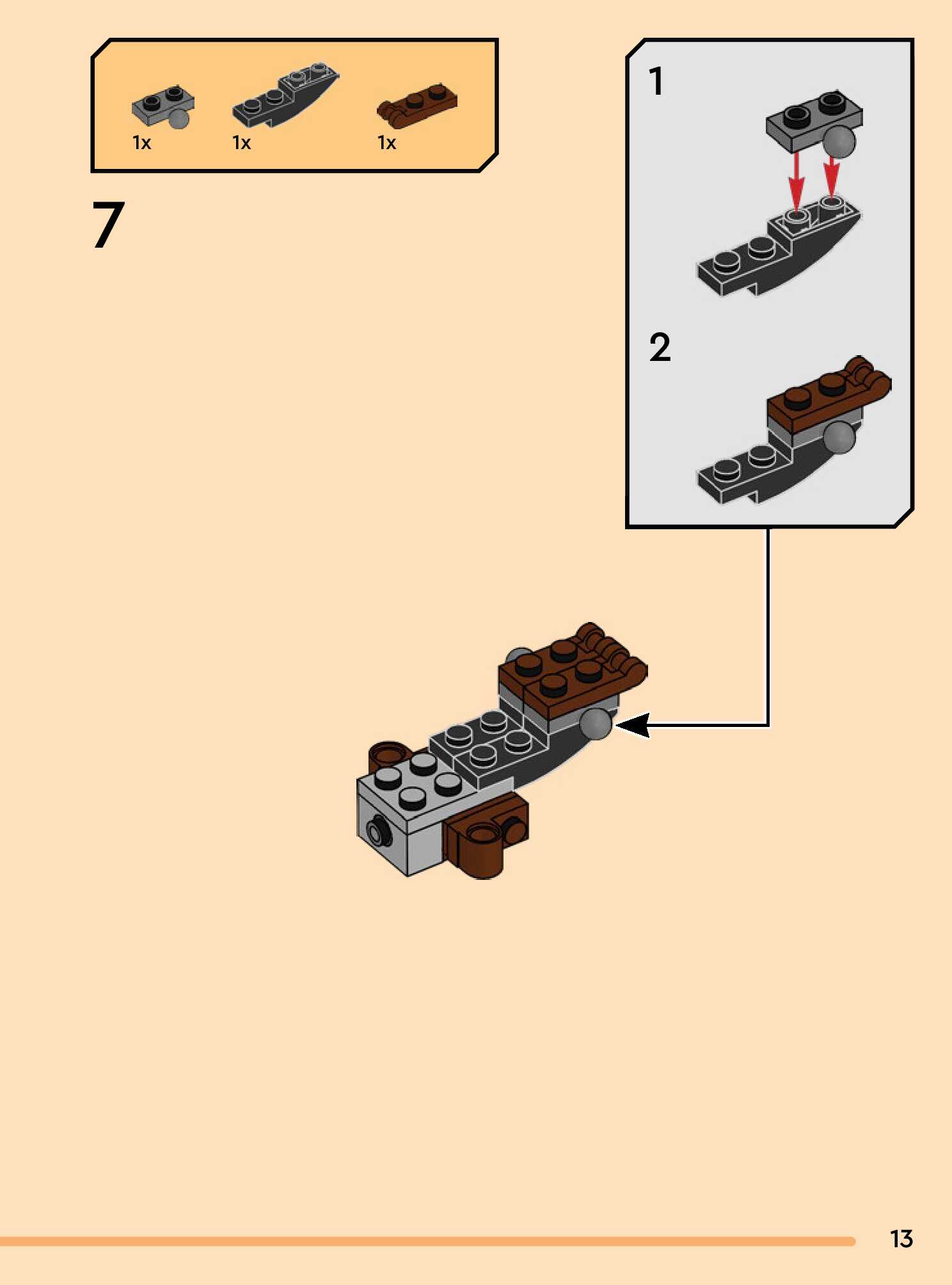 1x 1x 1x

7

1

2

13