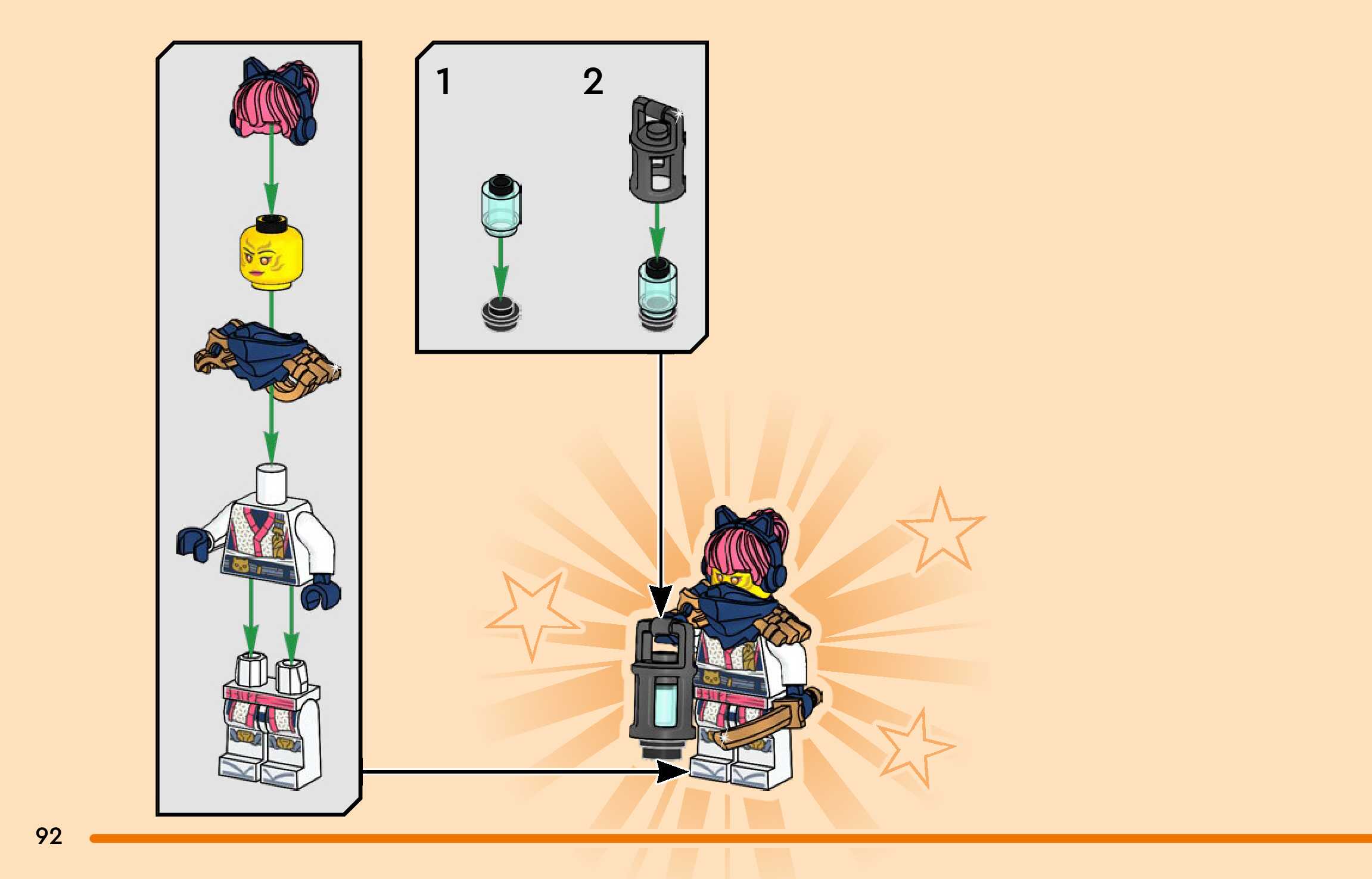 1

2

92