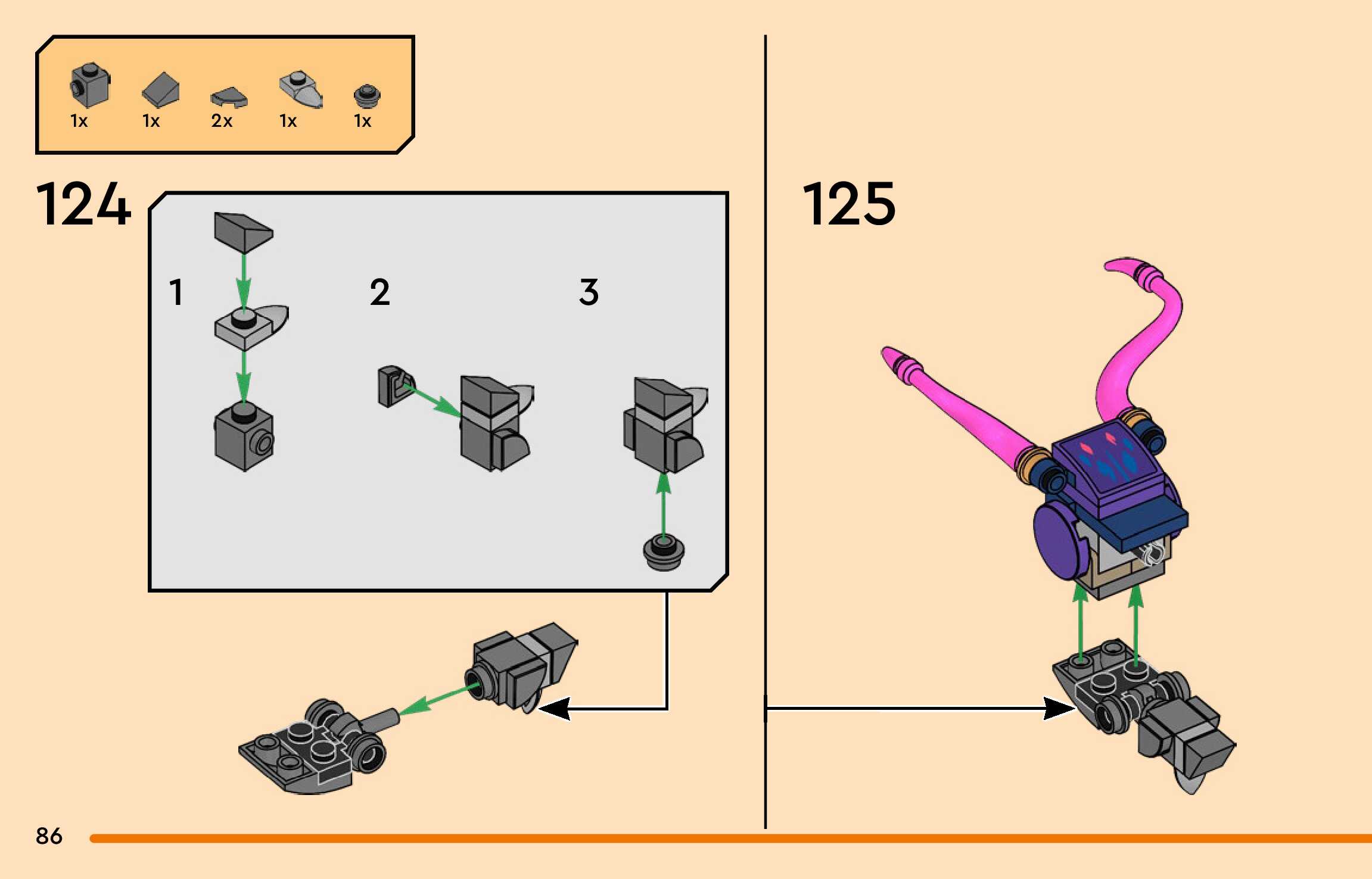 1x 1x 2x 1x 1x

124

1

2

3

125

86