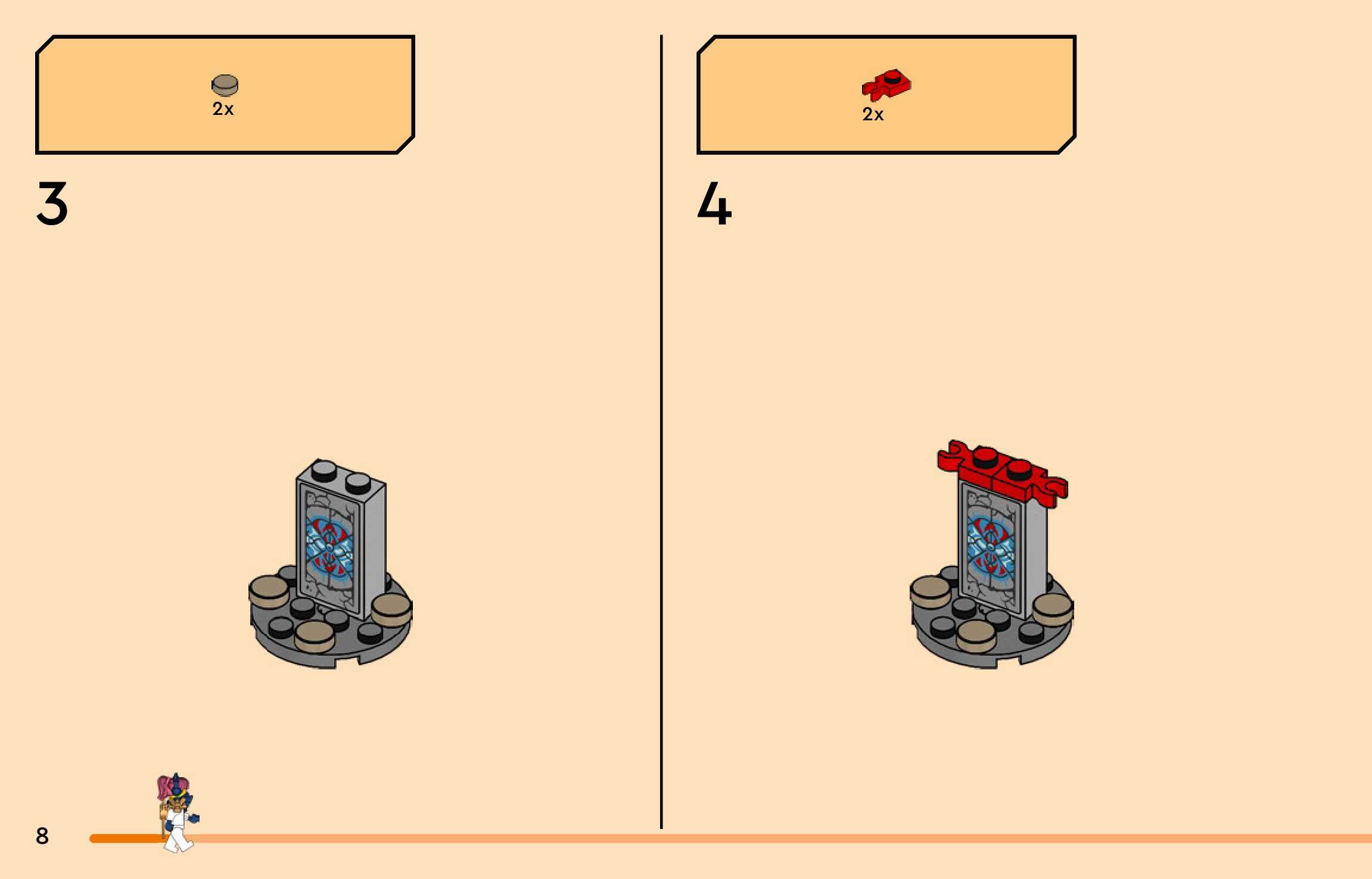 2x

3

2x

4

8