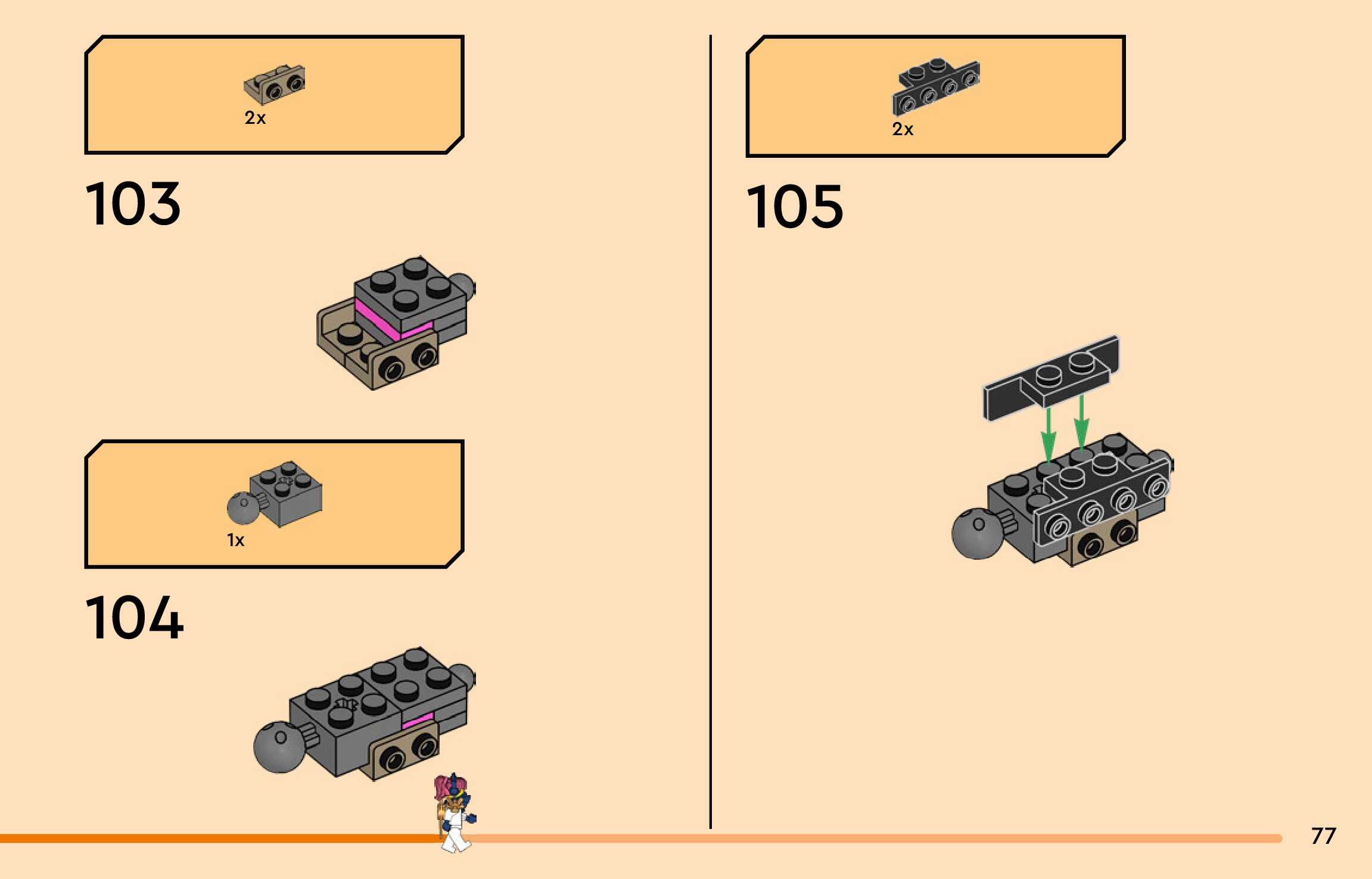 2x

103

1x

104

2x

105

77