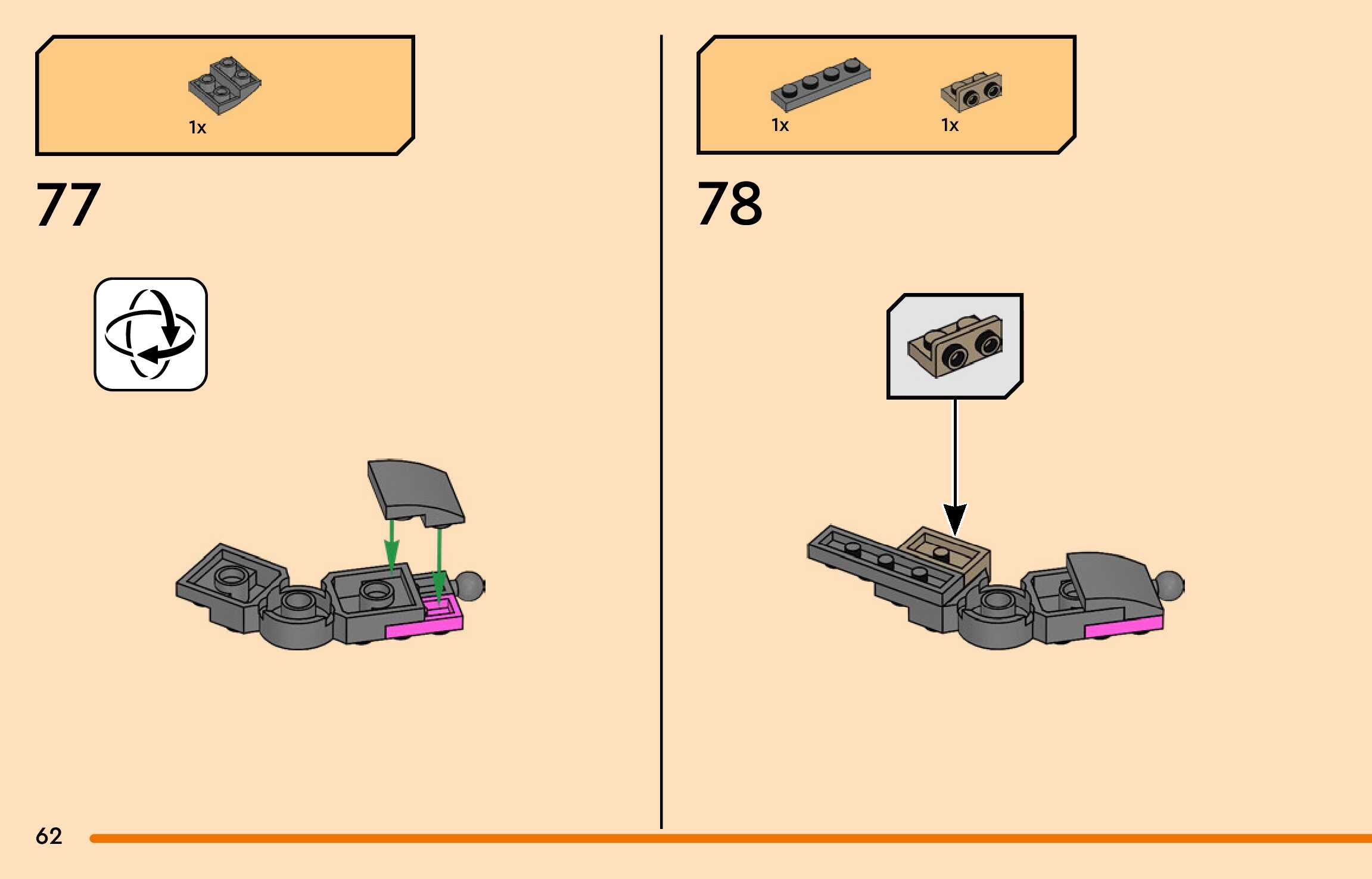 1x

77

1x

1x

78

62