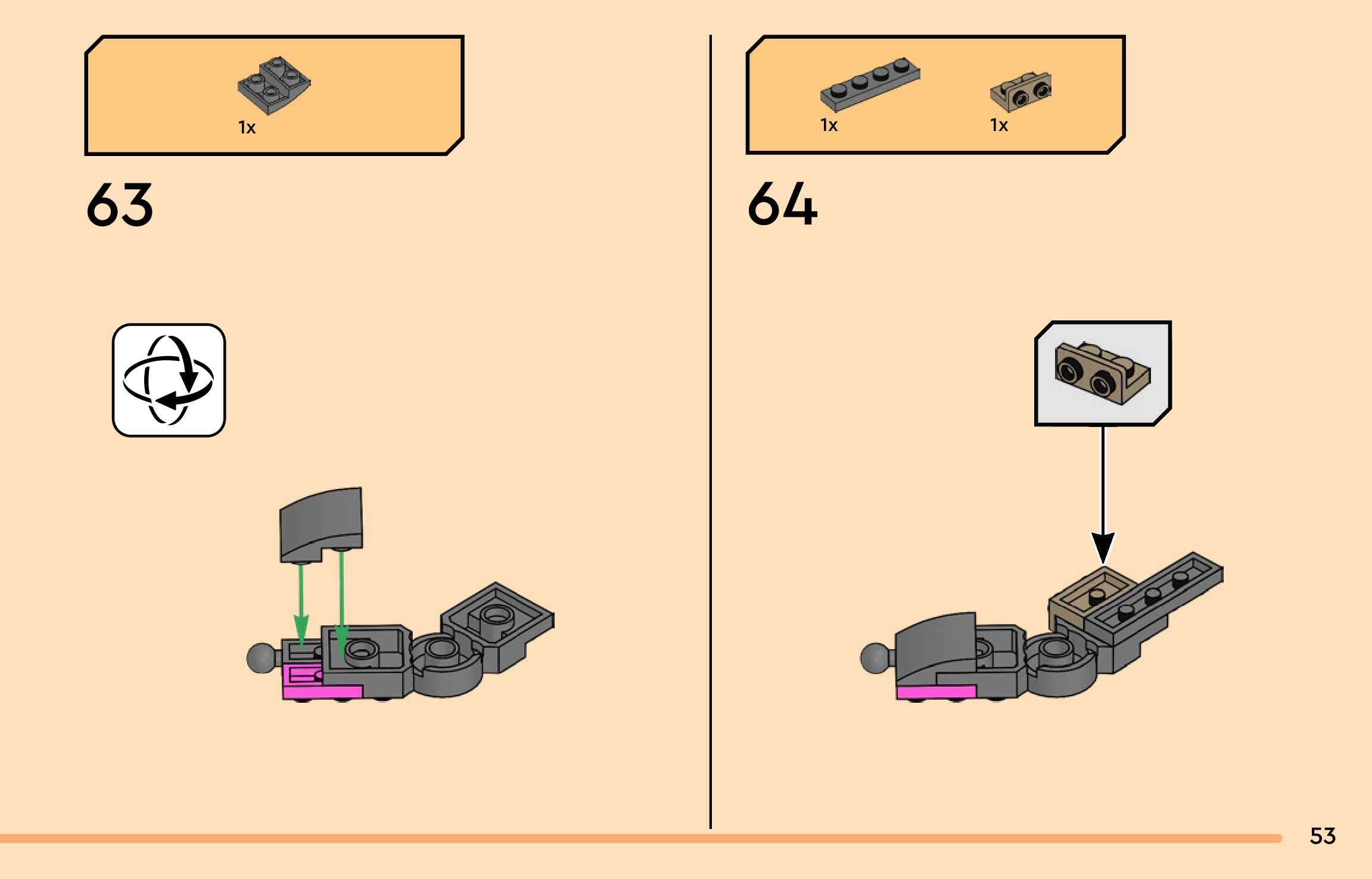 1x

63

1x

1x

64

53