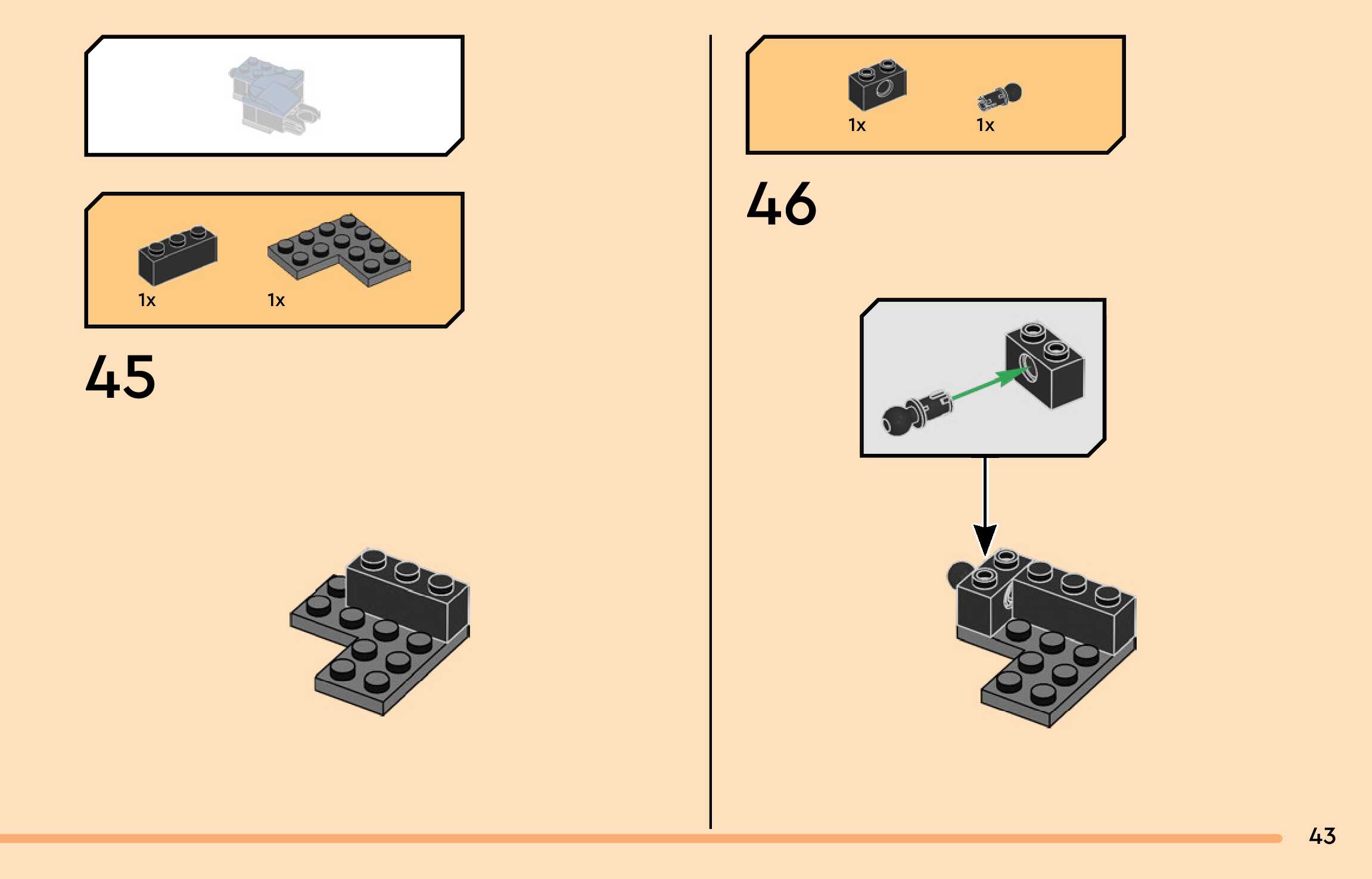 1x 1x

45

1x 1x

46

43