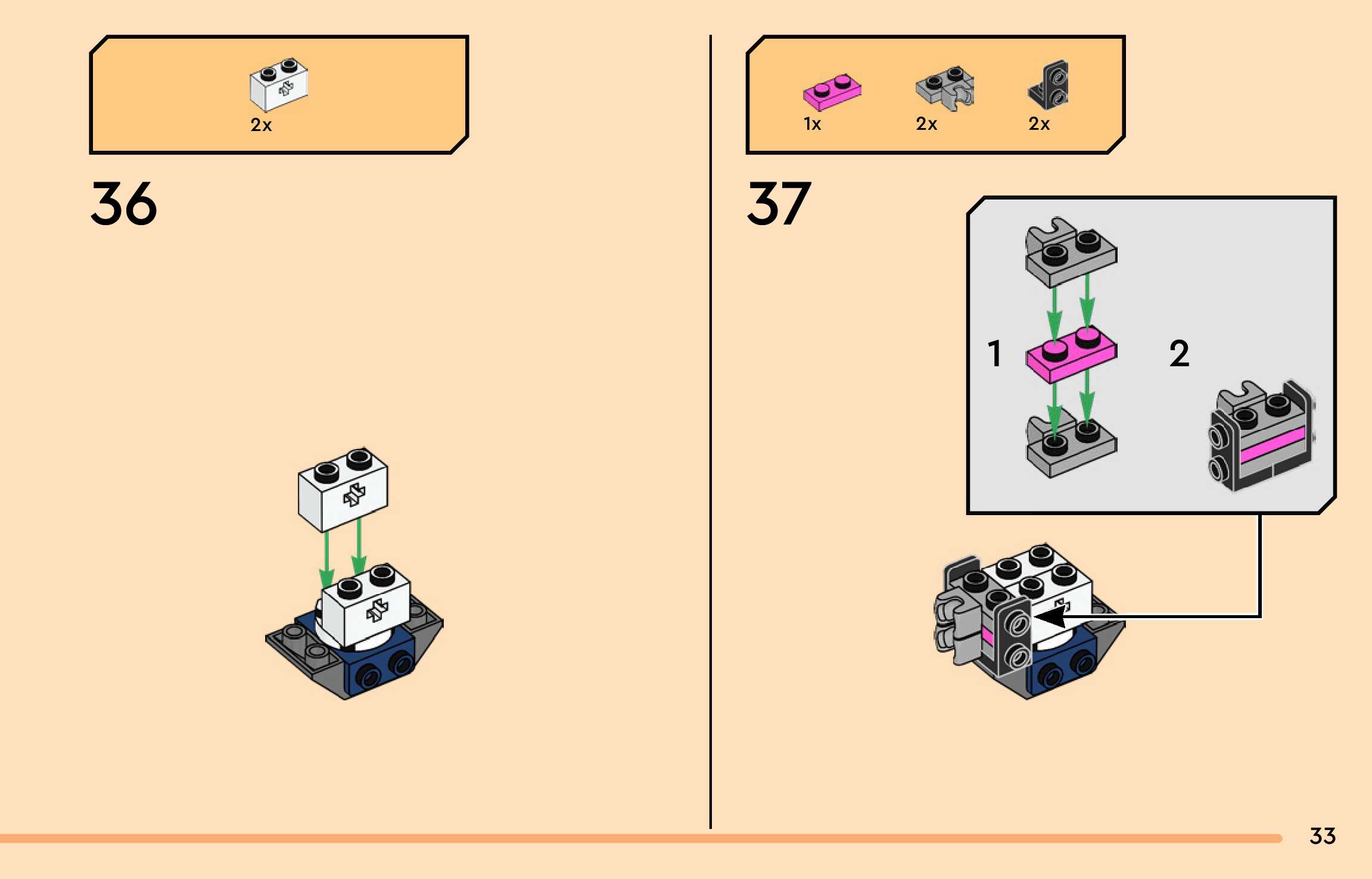 2x

36

1x 2x 2x

37

1

2

33