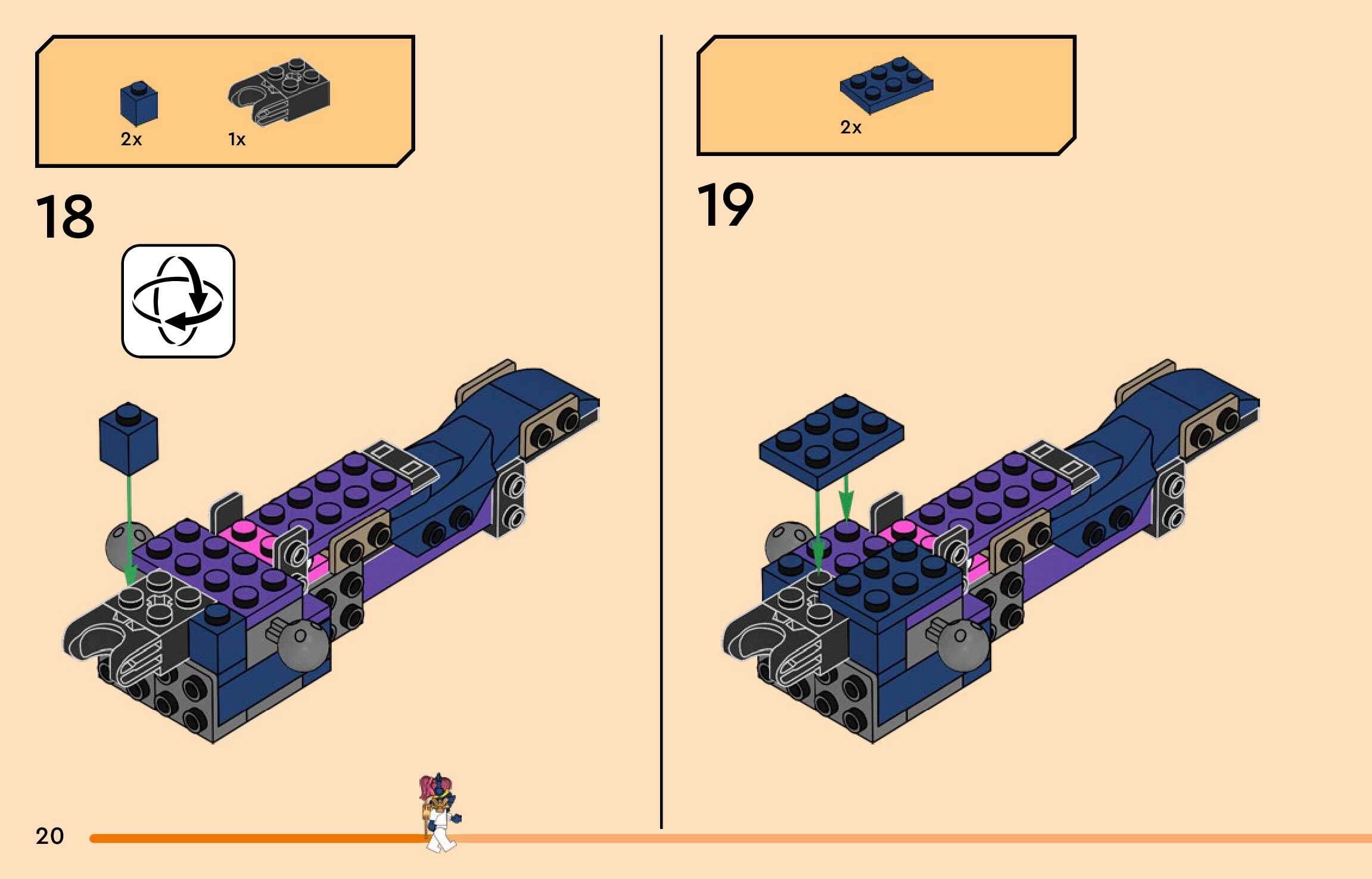 2x 1x

18

2x

19

20