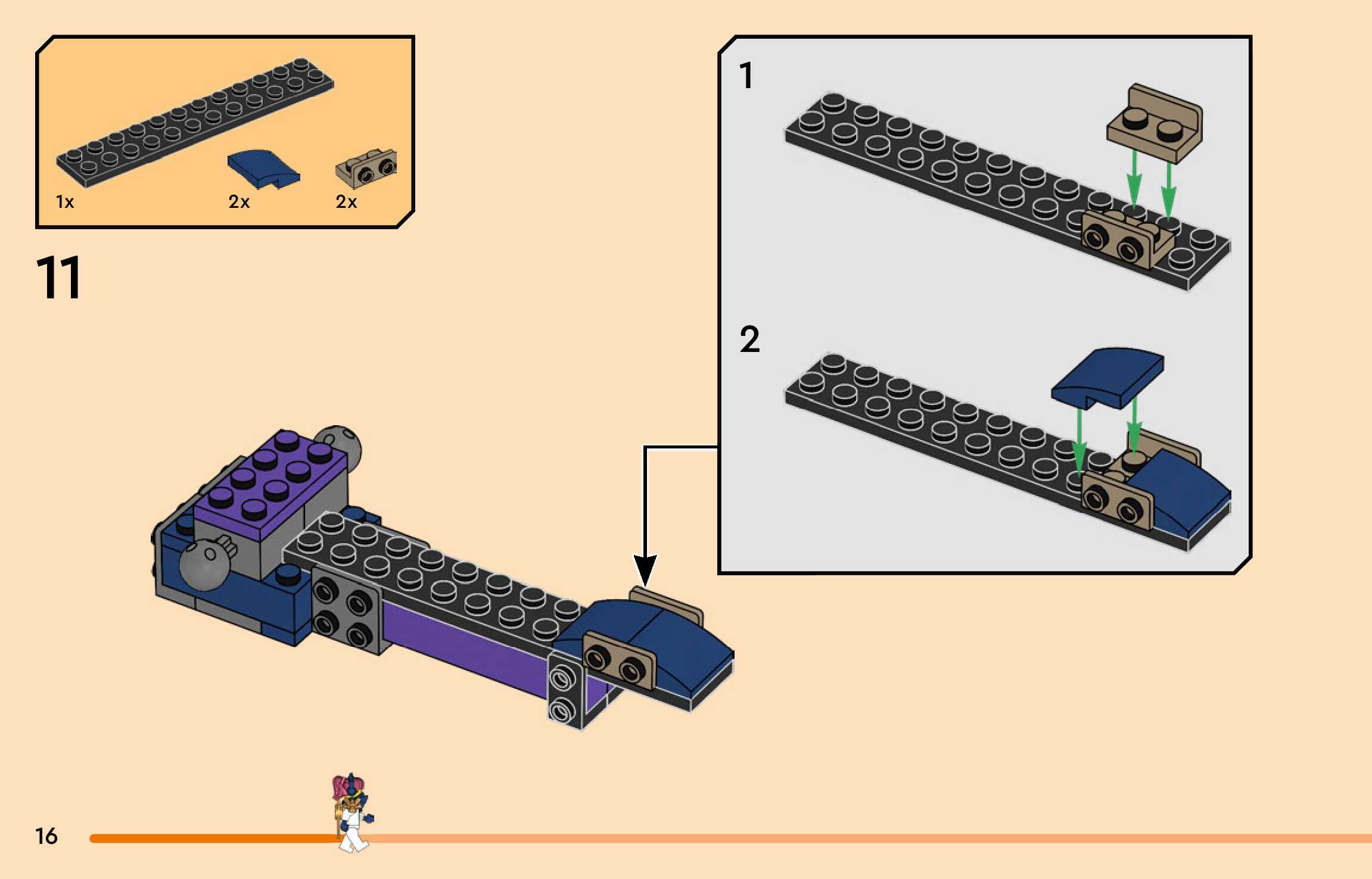 1x 2x 2x

11

1

2

16