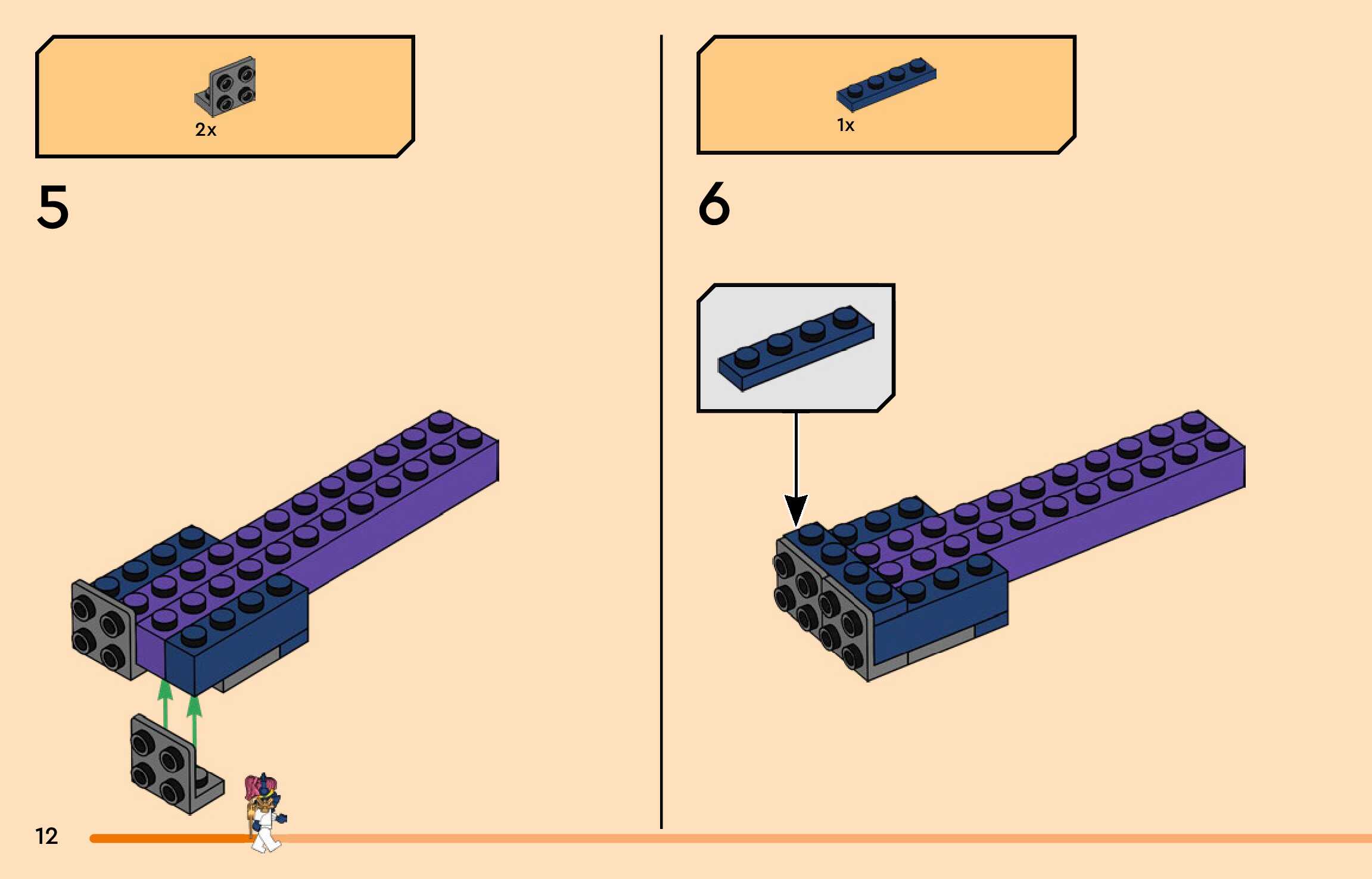 2x

5

1x

6

12