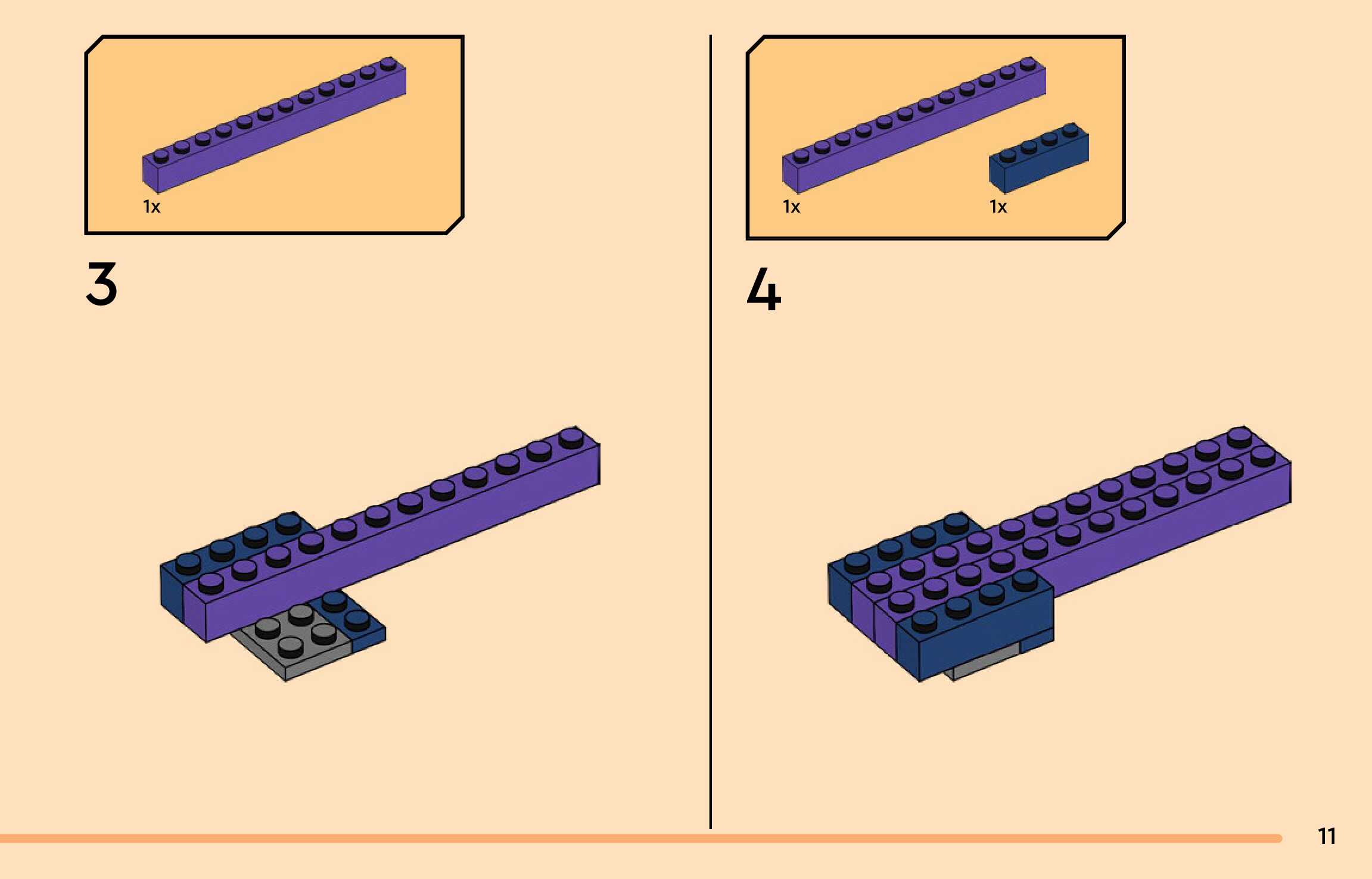 1x

3

1x

1x

4

11