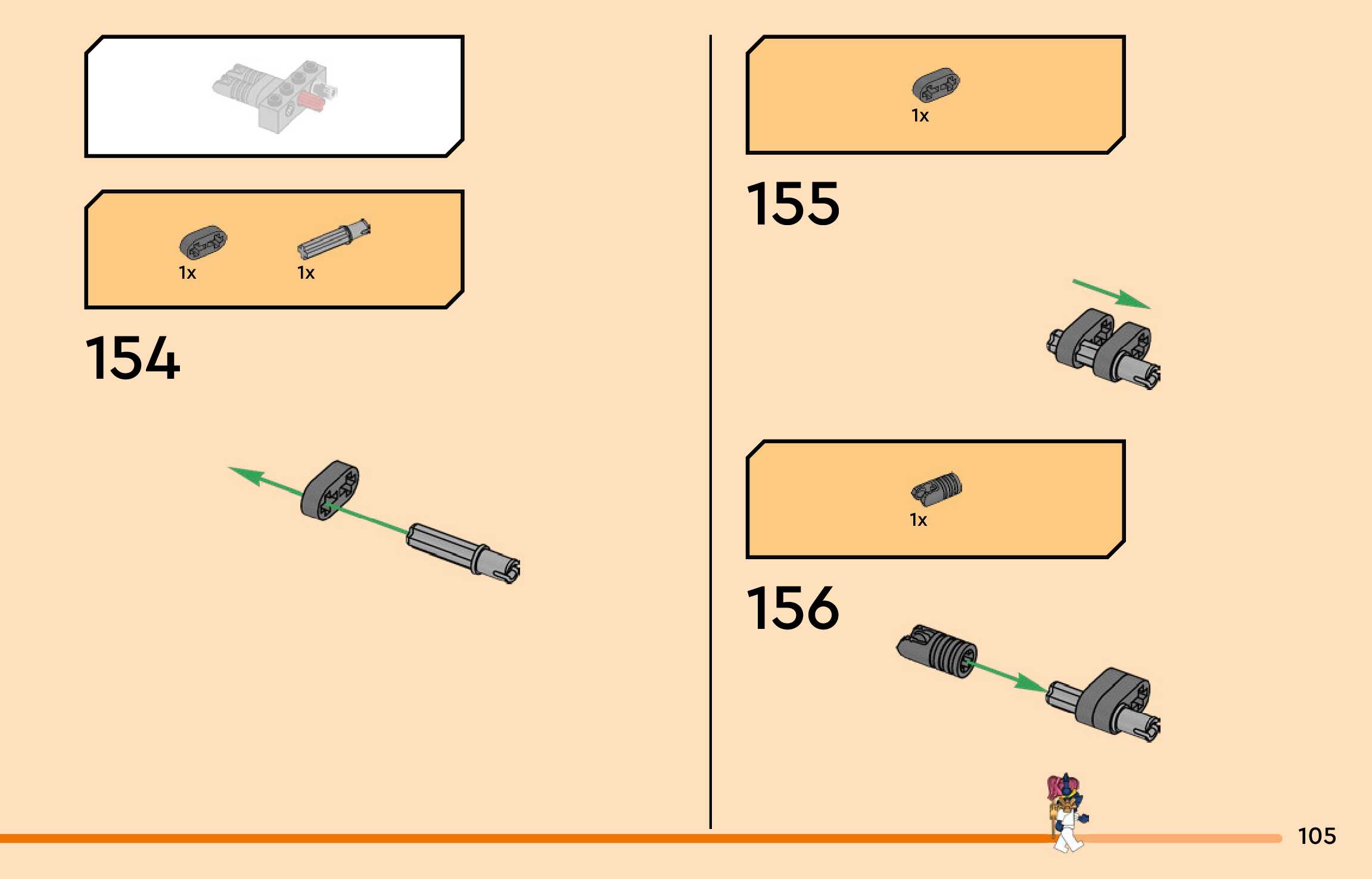 1x 1x

154

1x

155

1x

156

105