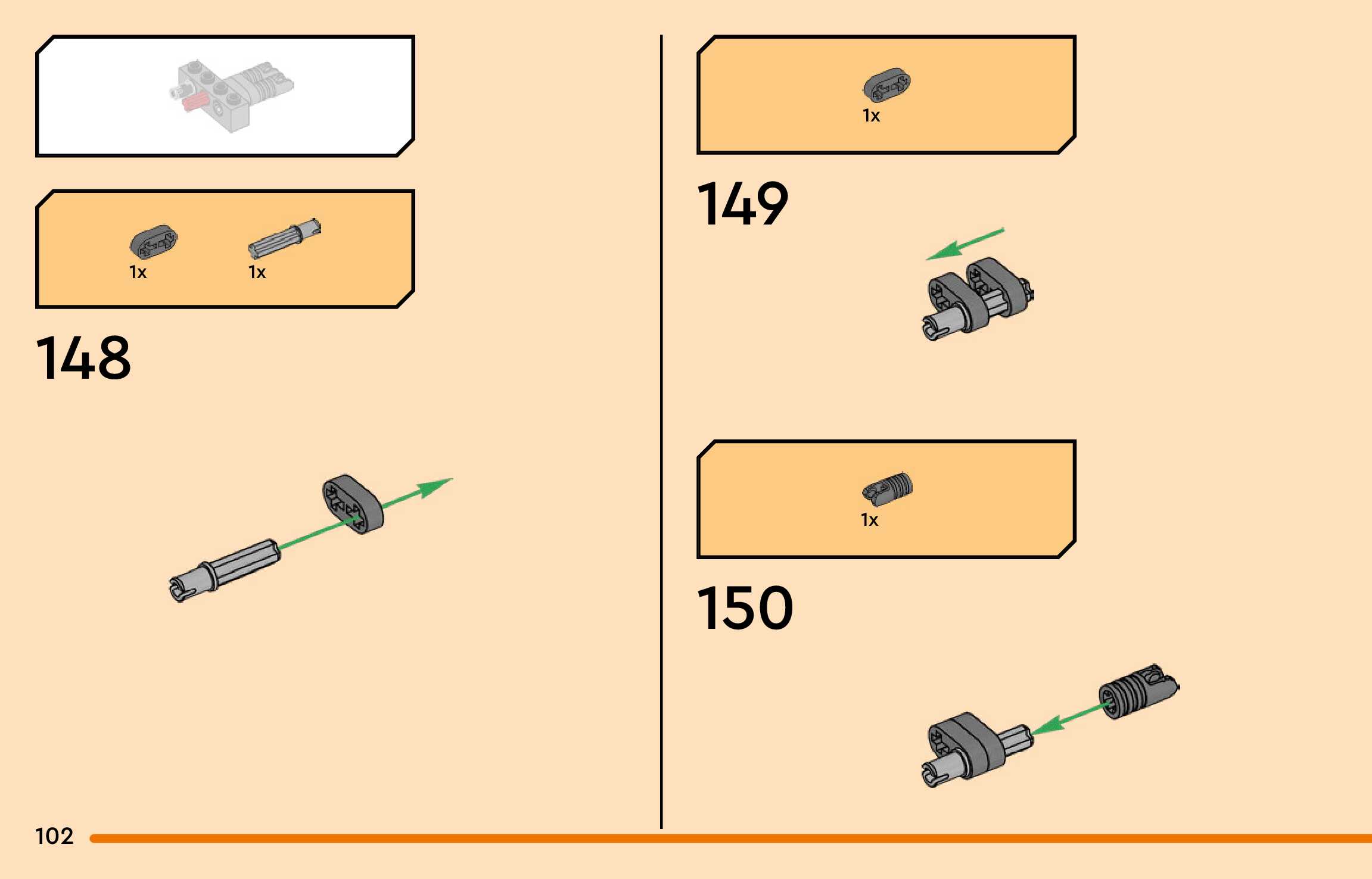 1x 1x

148

1x

149

1x

150

102