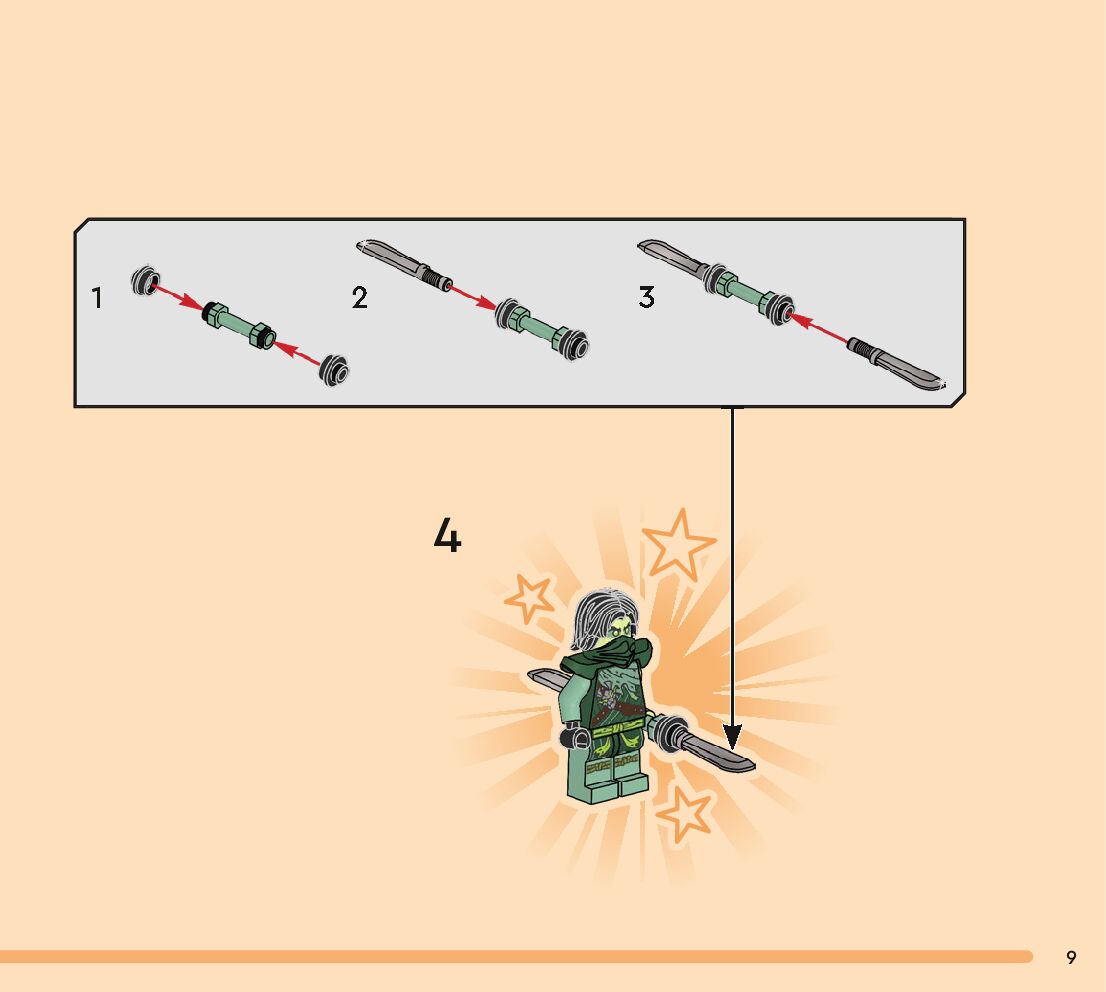 1

2

3

4

9