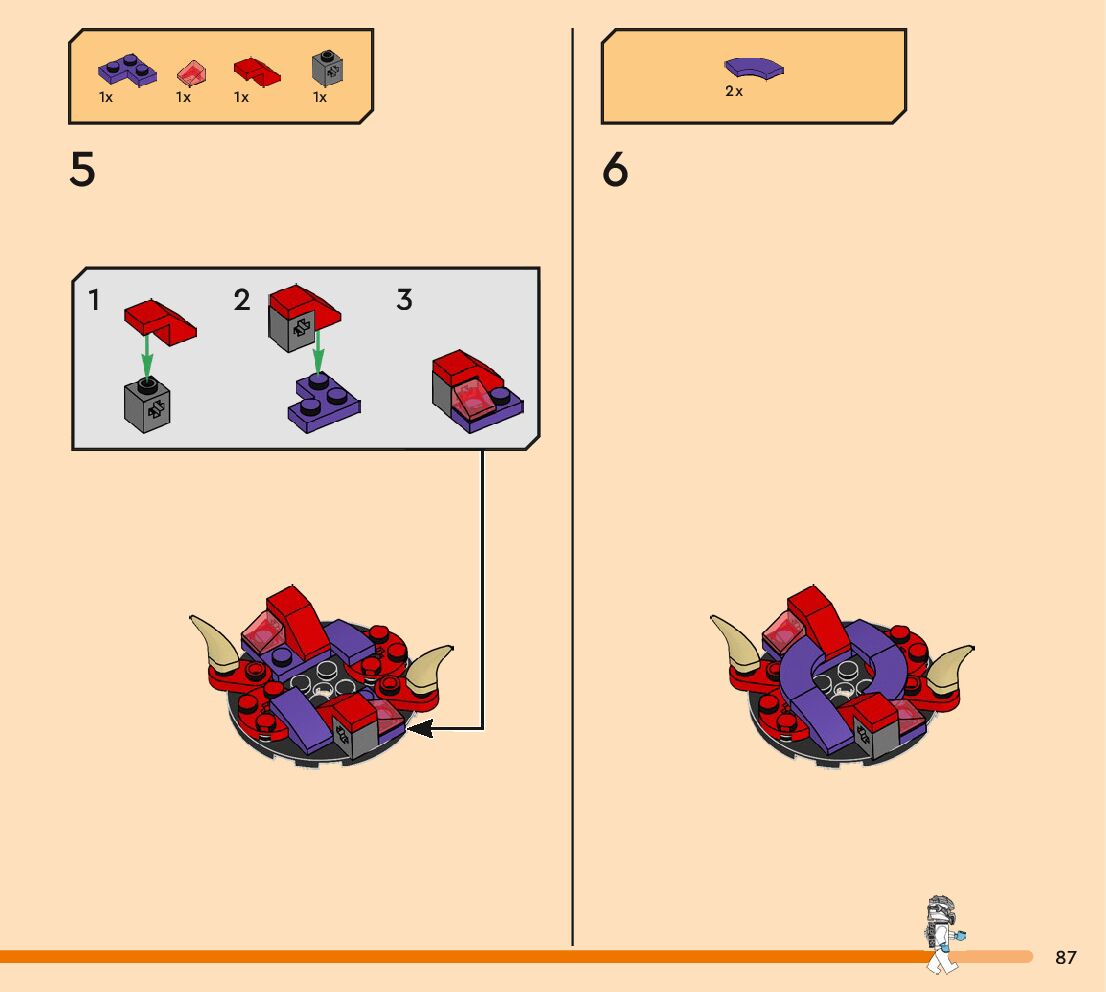 1x 1x 1x 1x

5

1 2 3

2x

6

87