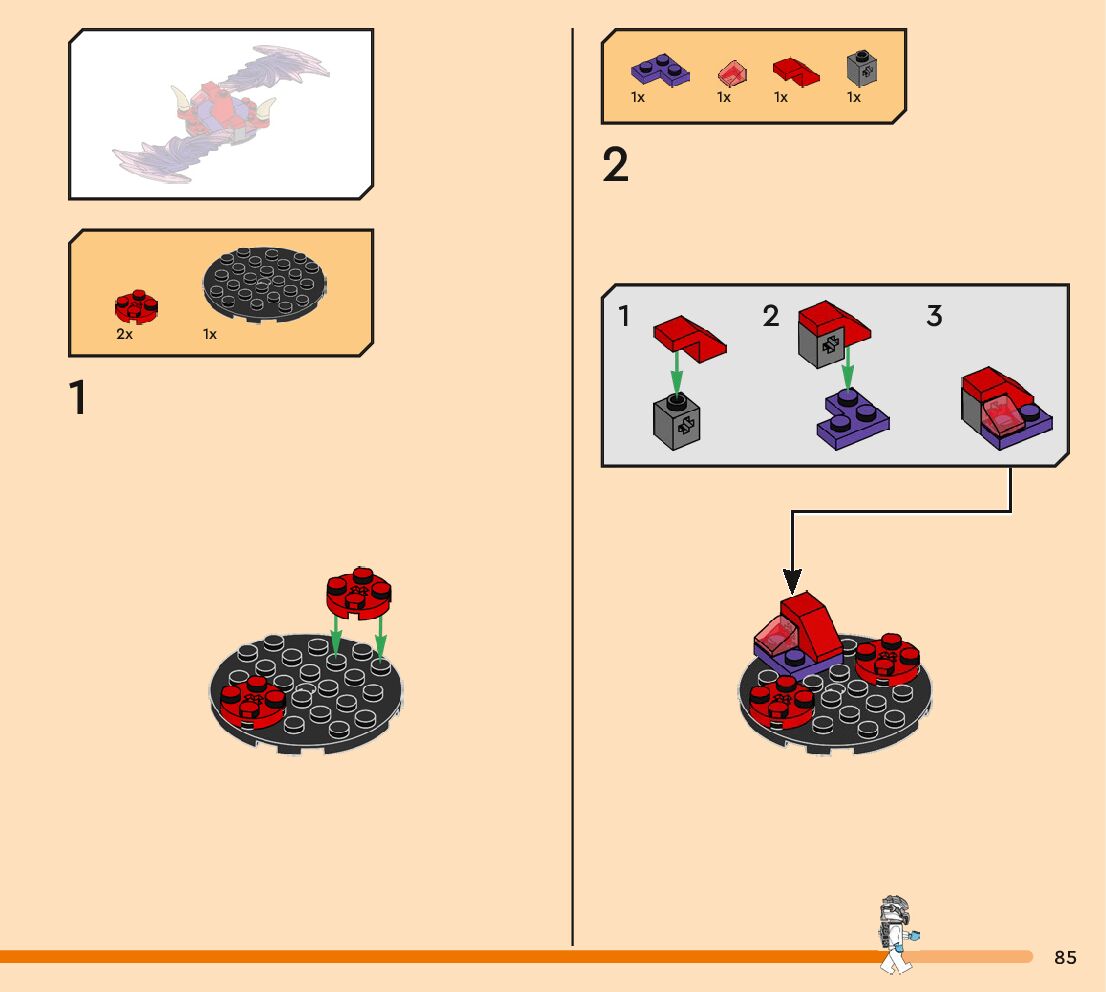 2x 1x

1

1x 1x 1x 1x

2

1 2 3

85