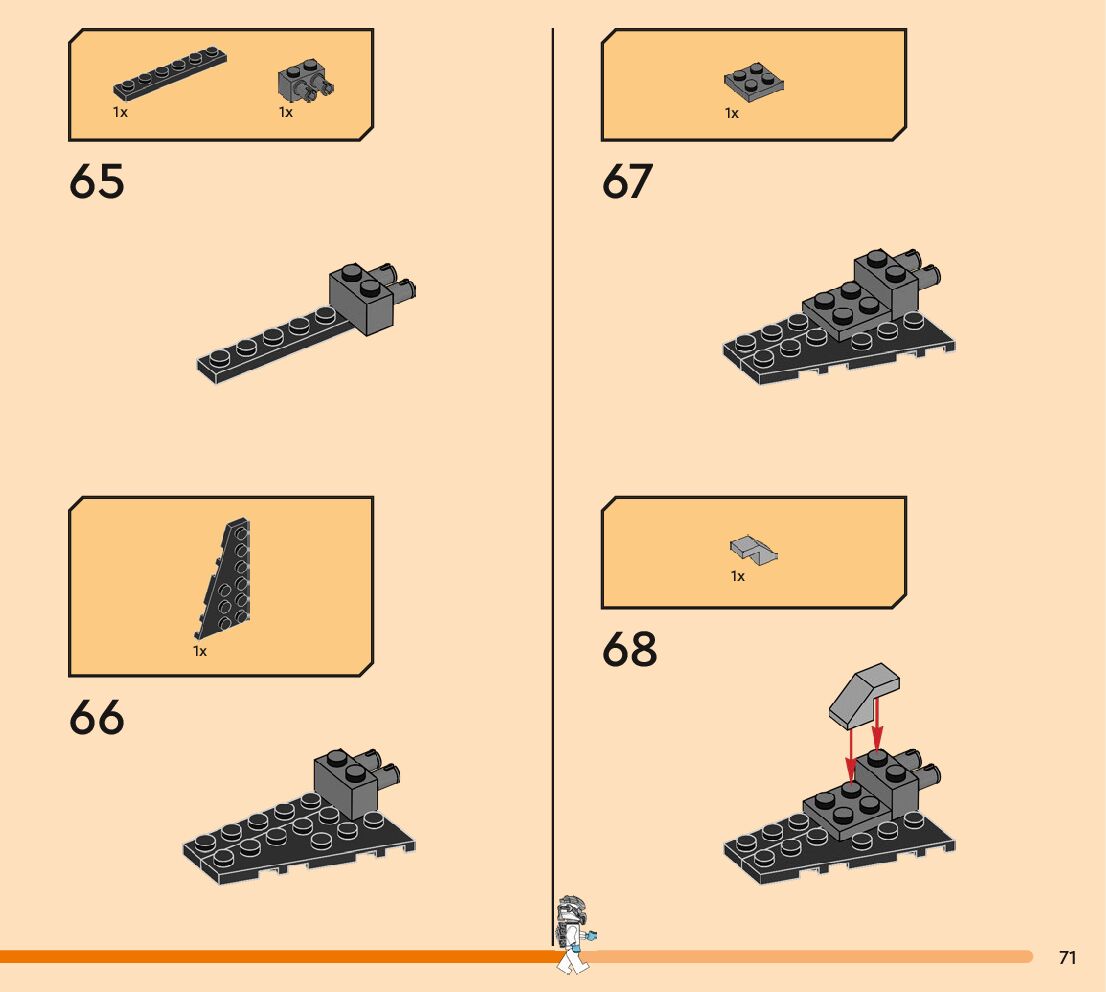 1x
1x

65

1x

66

1x

67

1x

68

71