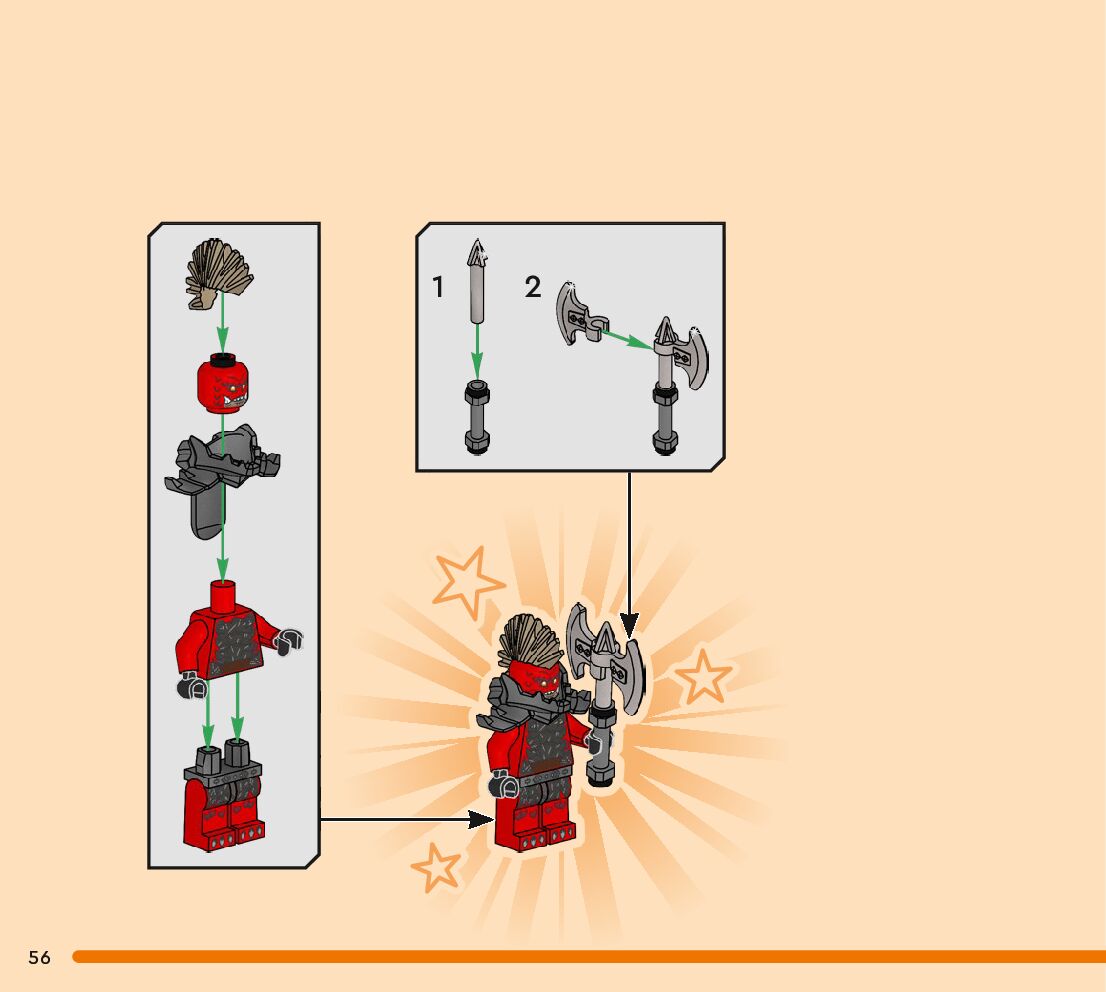 1

2

56