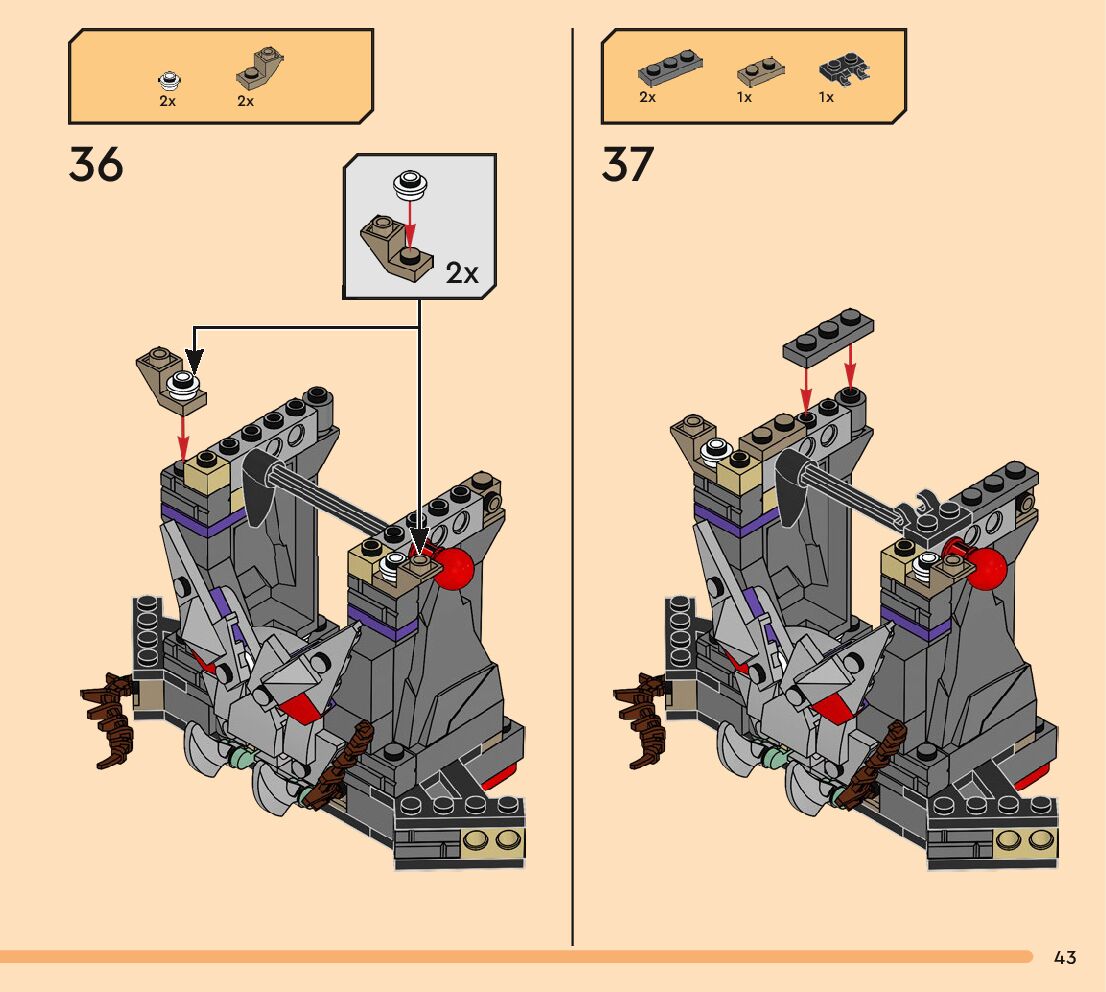 2x 2x

36

2x

2x 1x 1x

37

43