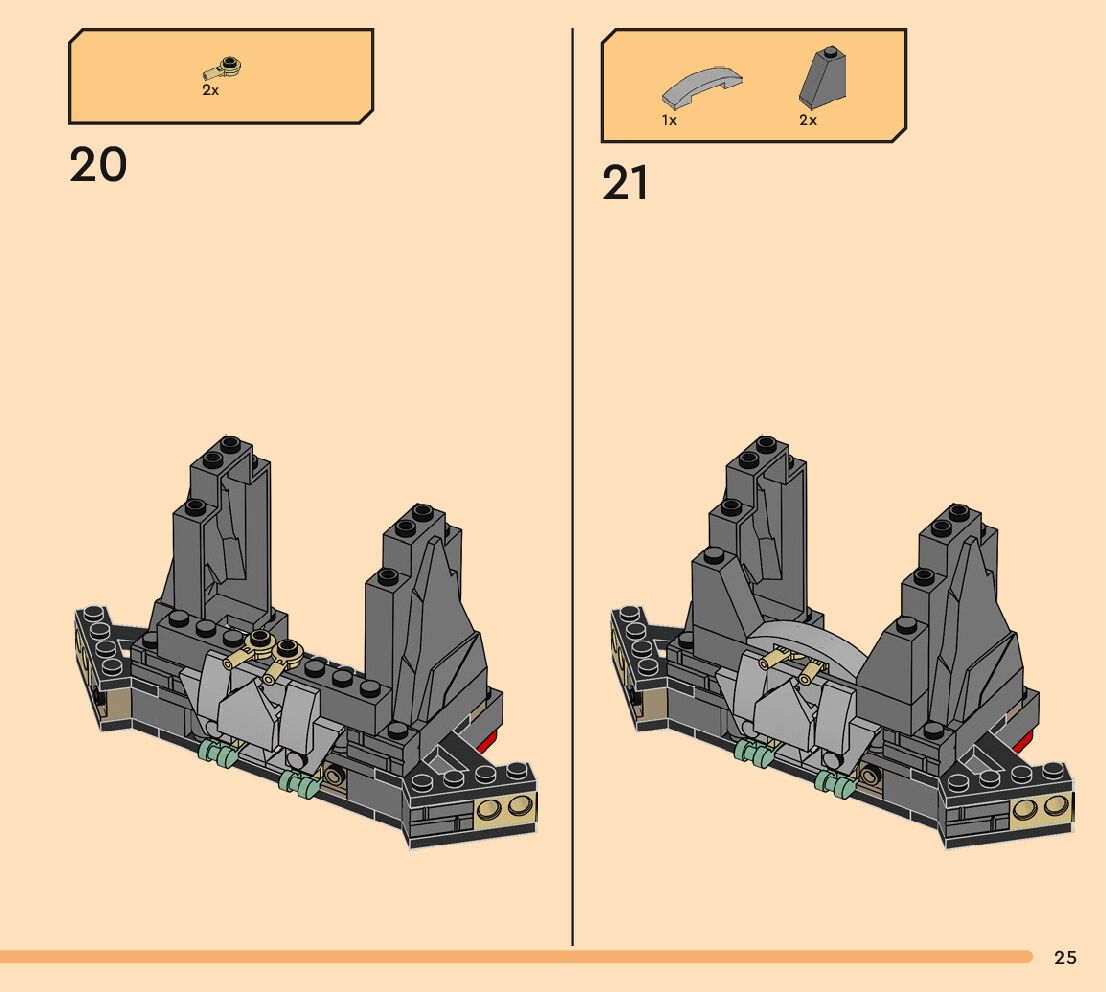 2x

20

1x 2x

21

25