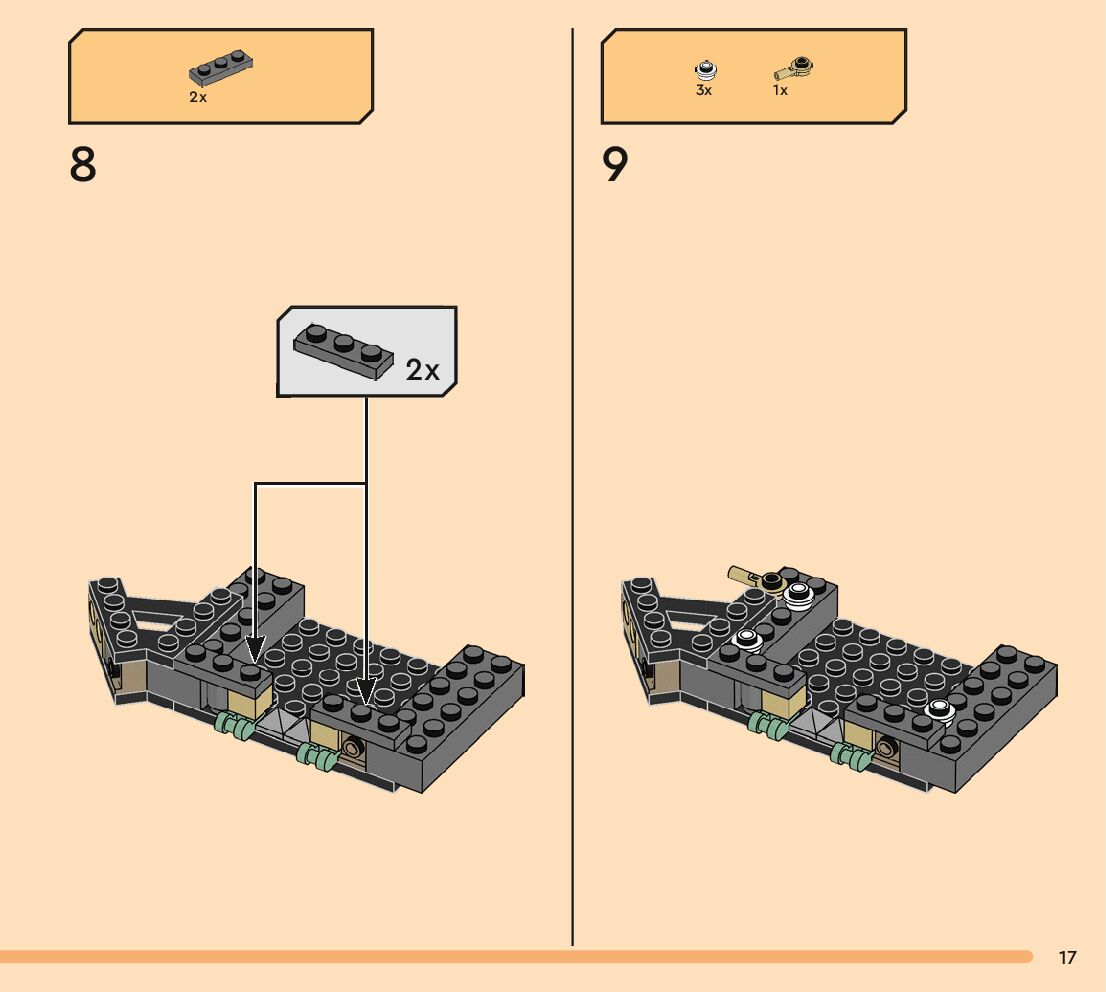 2x

8

2x

3x 1x

9

17