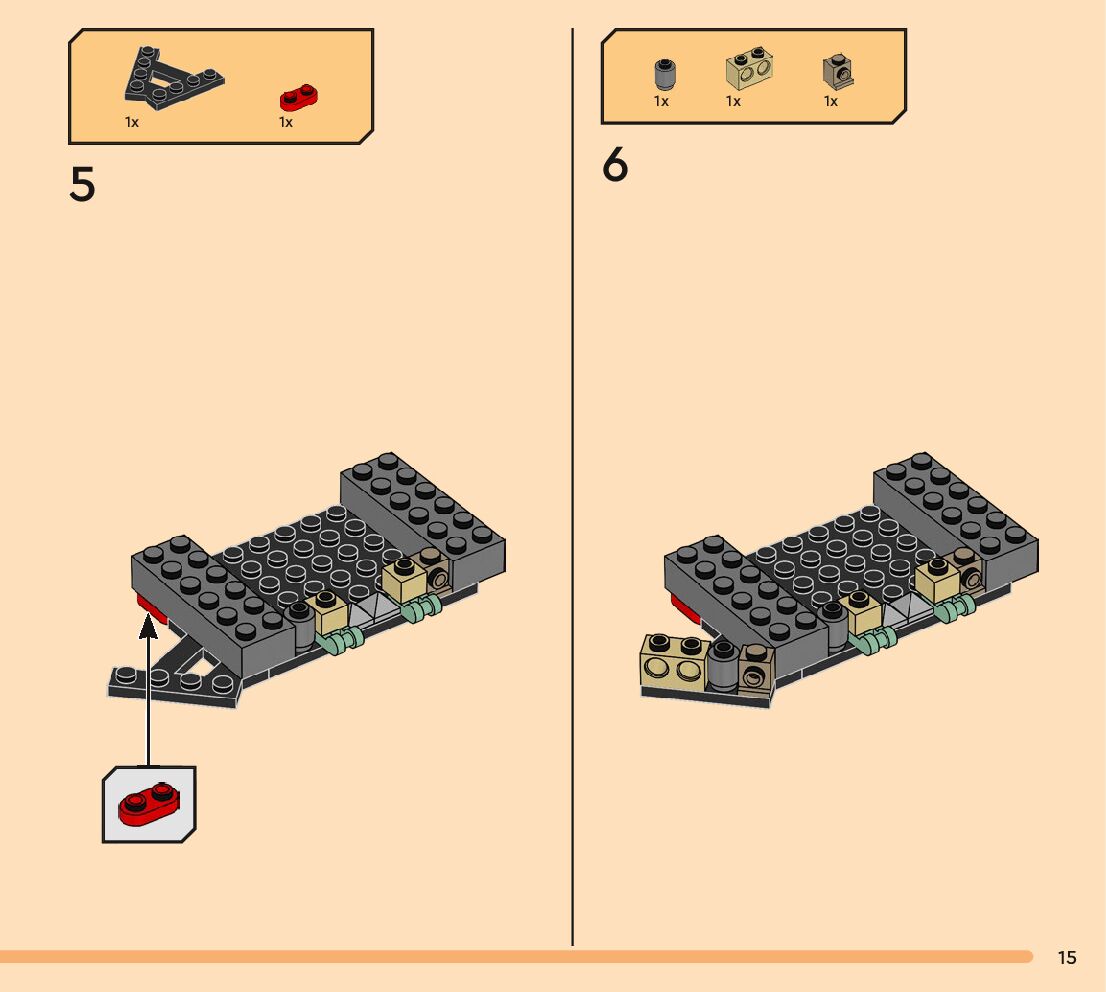 1x 1x

5

1x 1x 1x

6

15