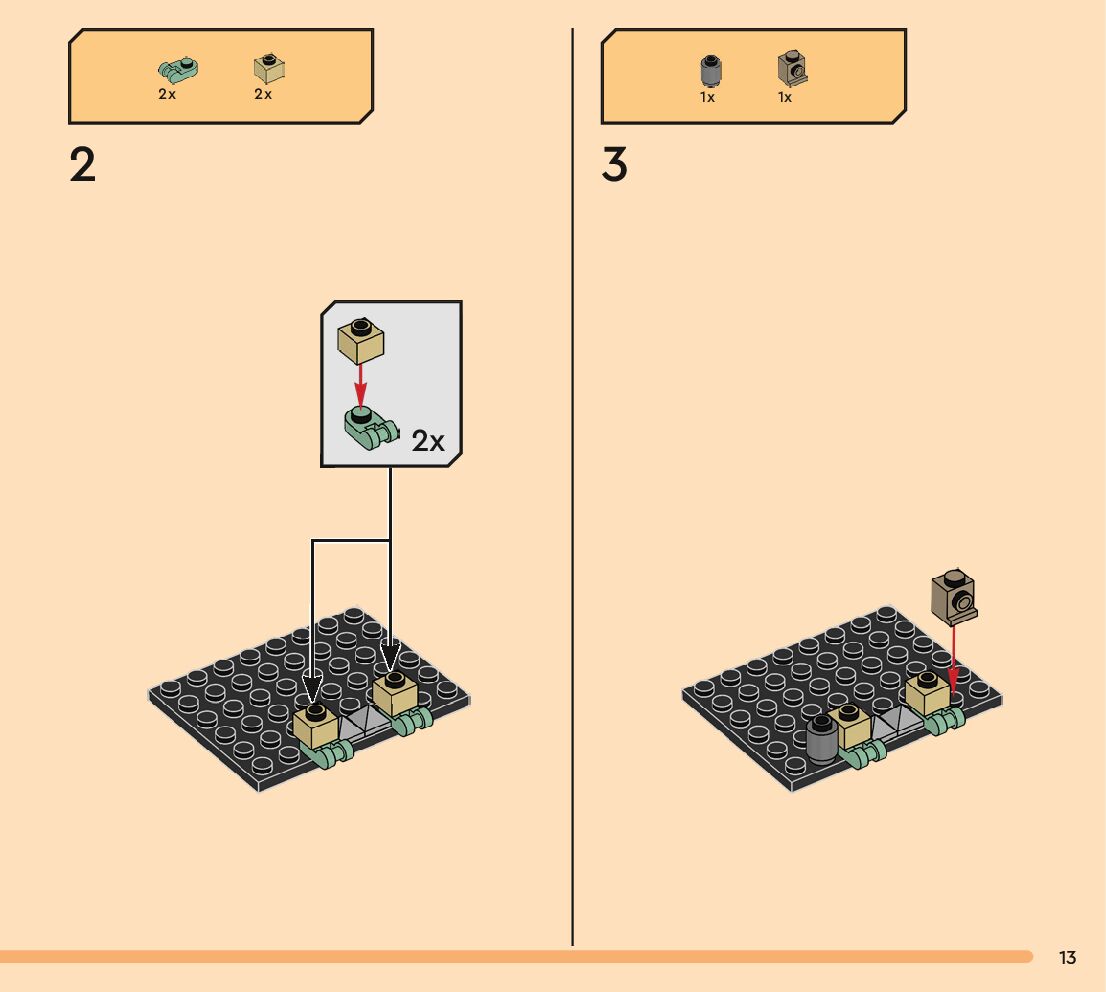 2x 2x

2

2x

1x 1x

3

13