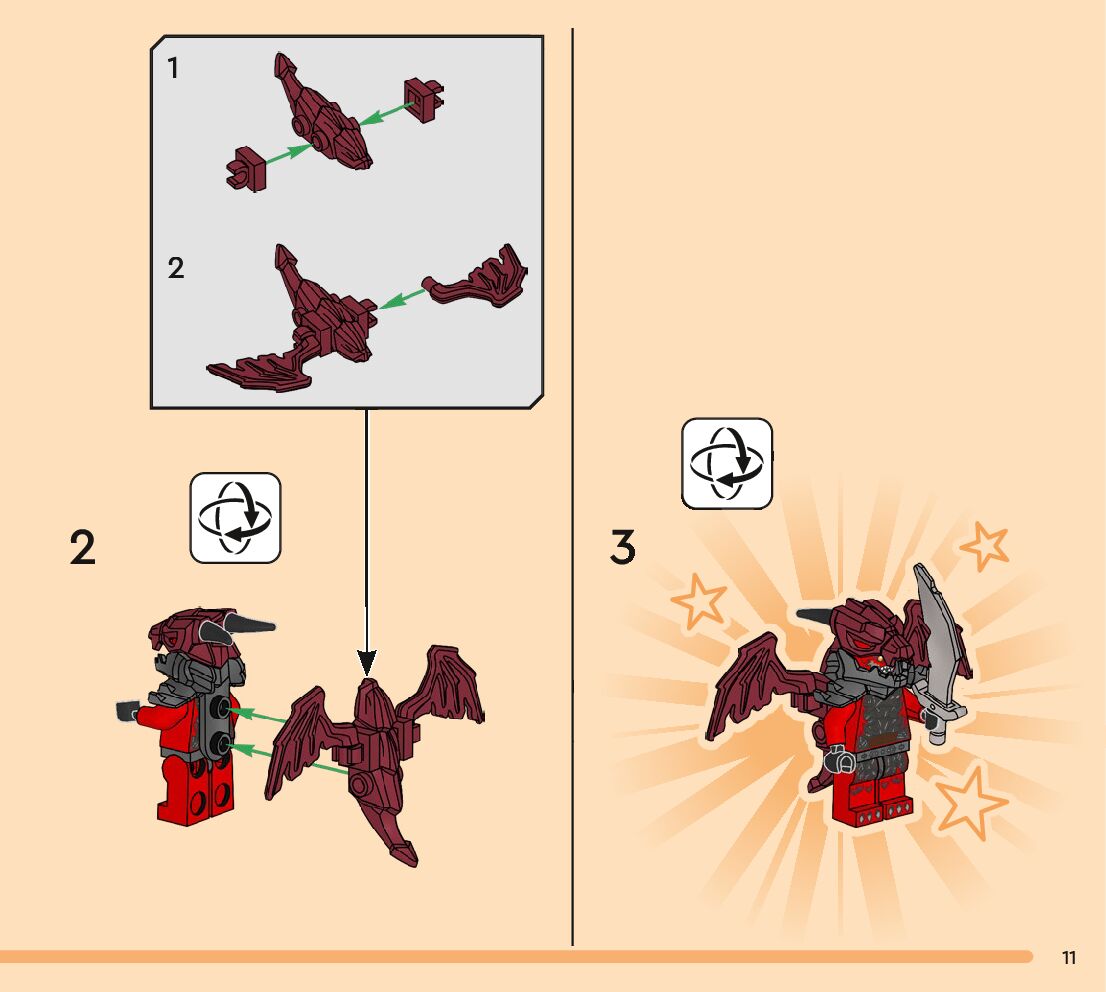 1

2

2

3

11