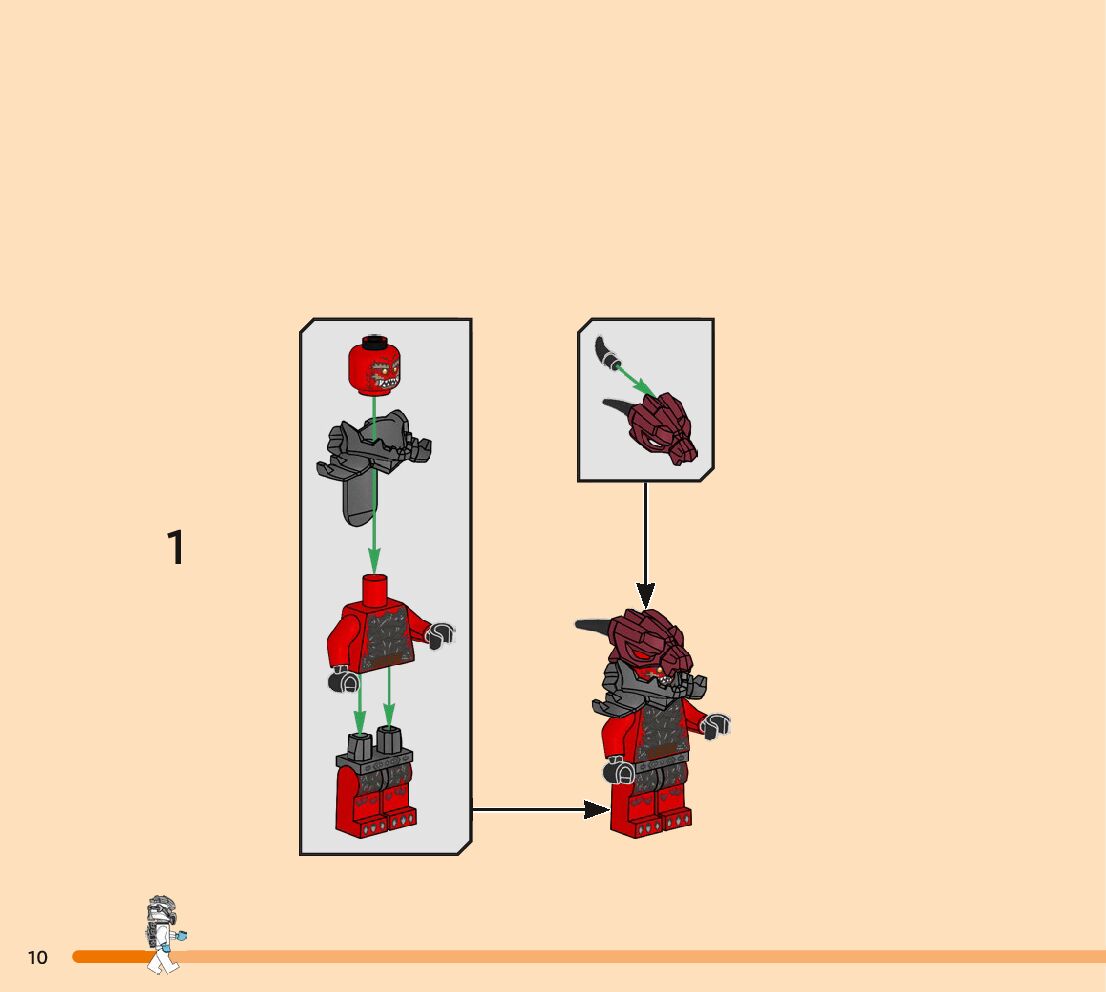 1

10