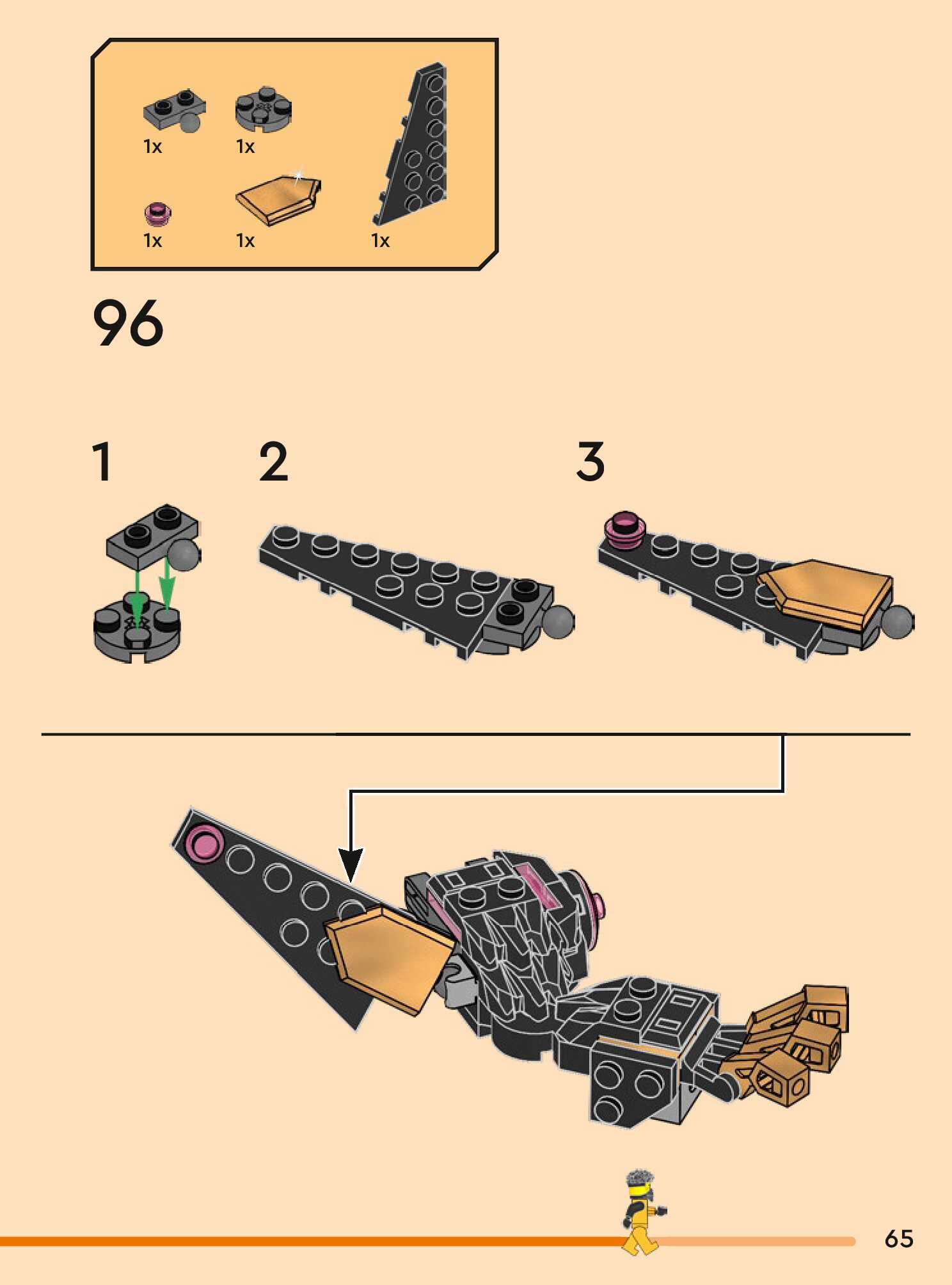 1x 1x

1x 1x 1x

96

1

2

3

65