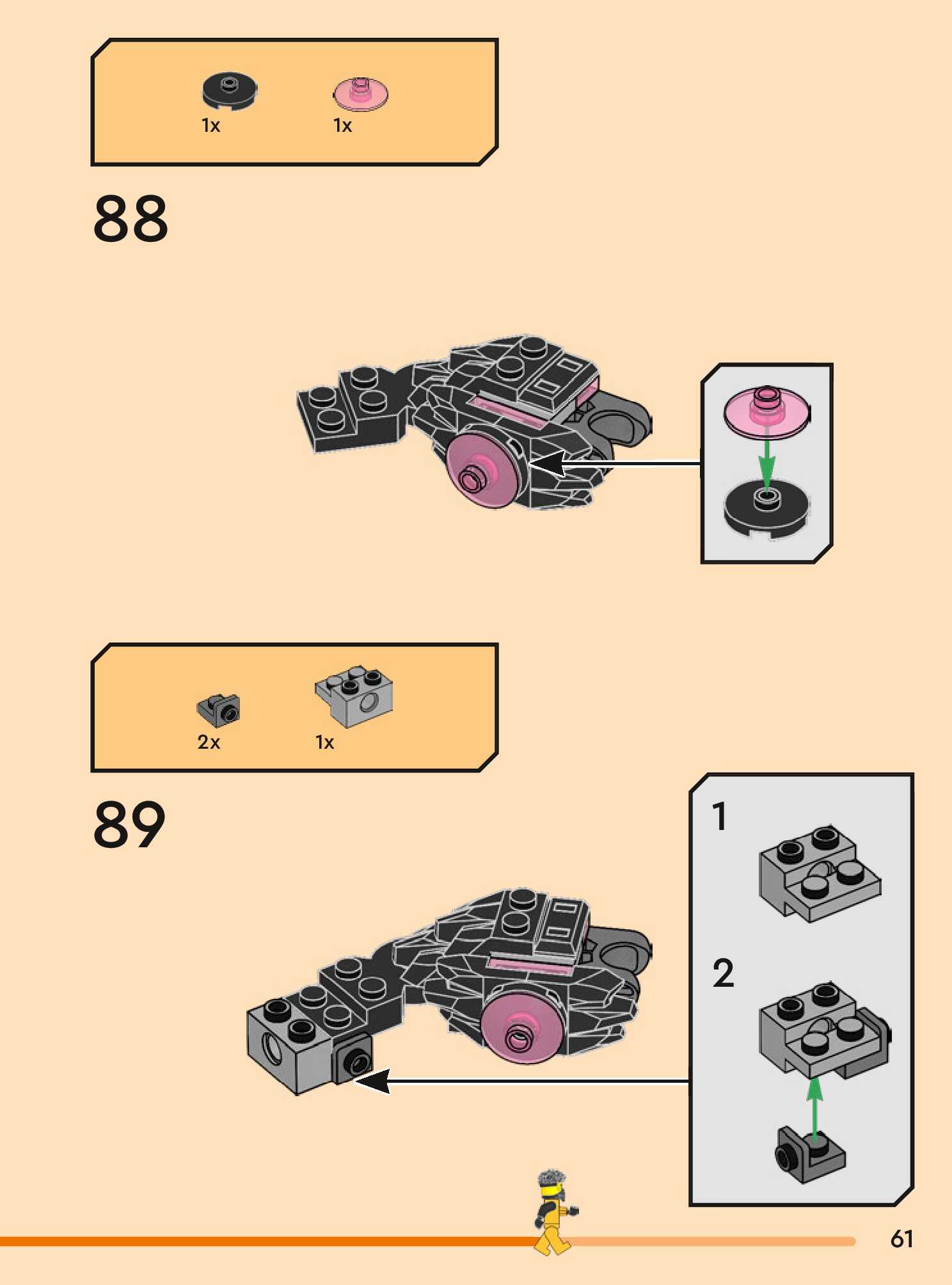 1x
1x

88

2x
1x

89

1
2

61