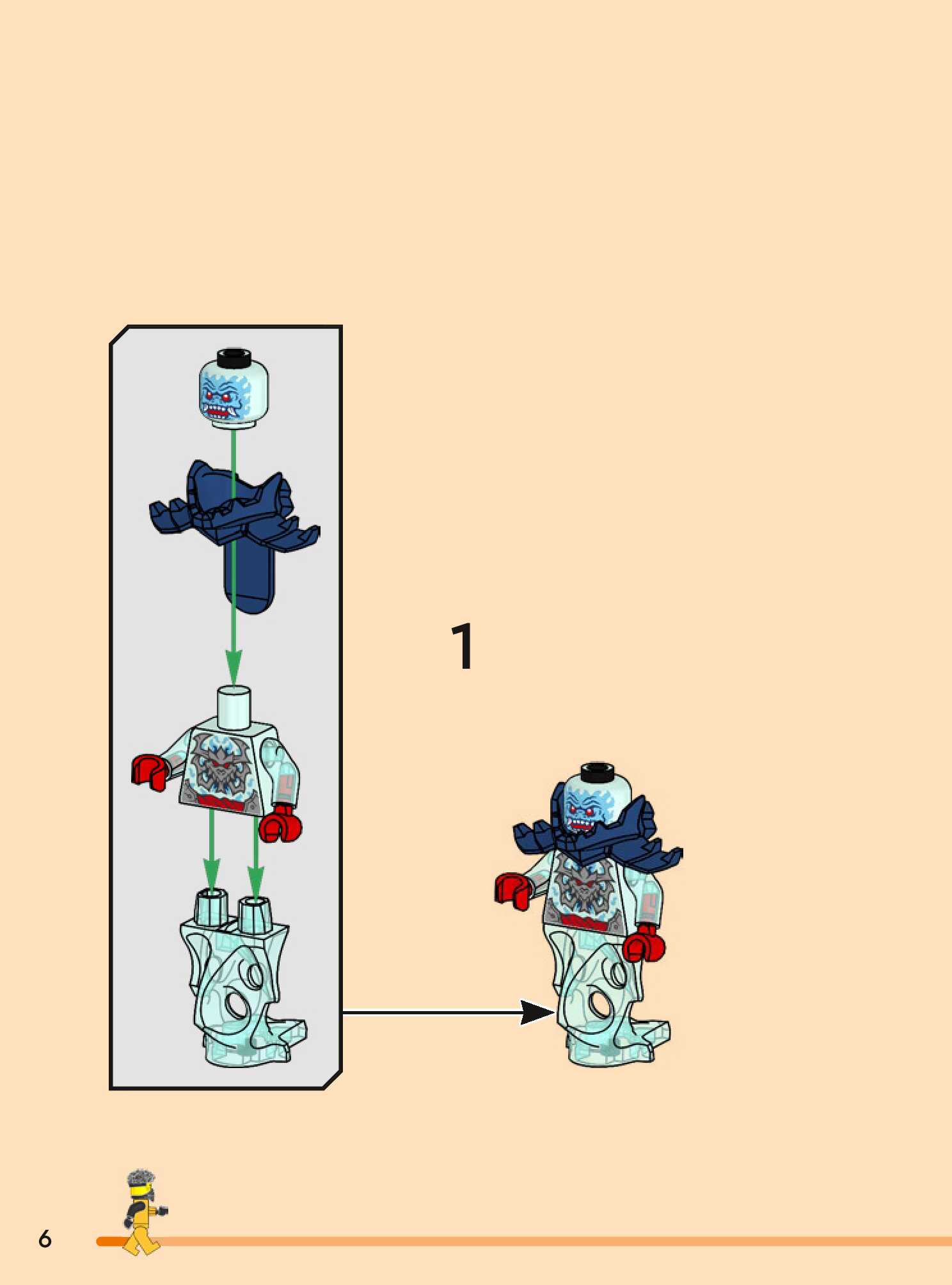 1

6