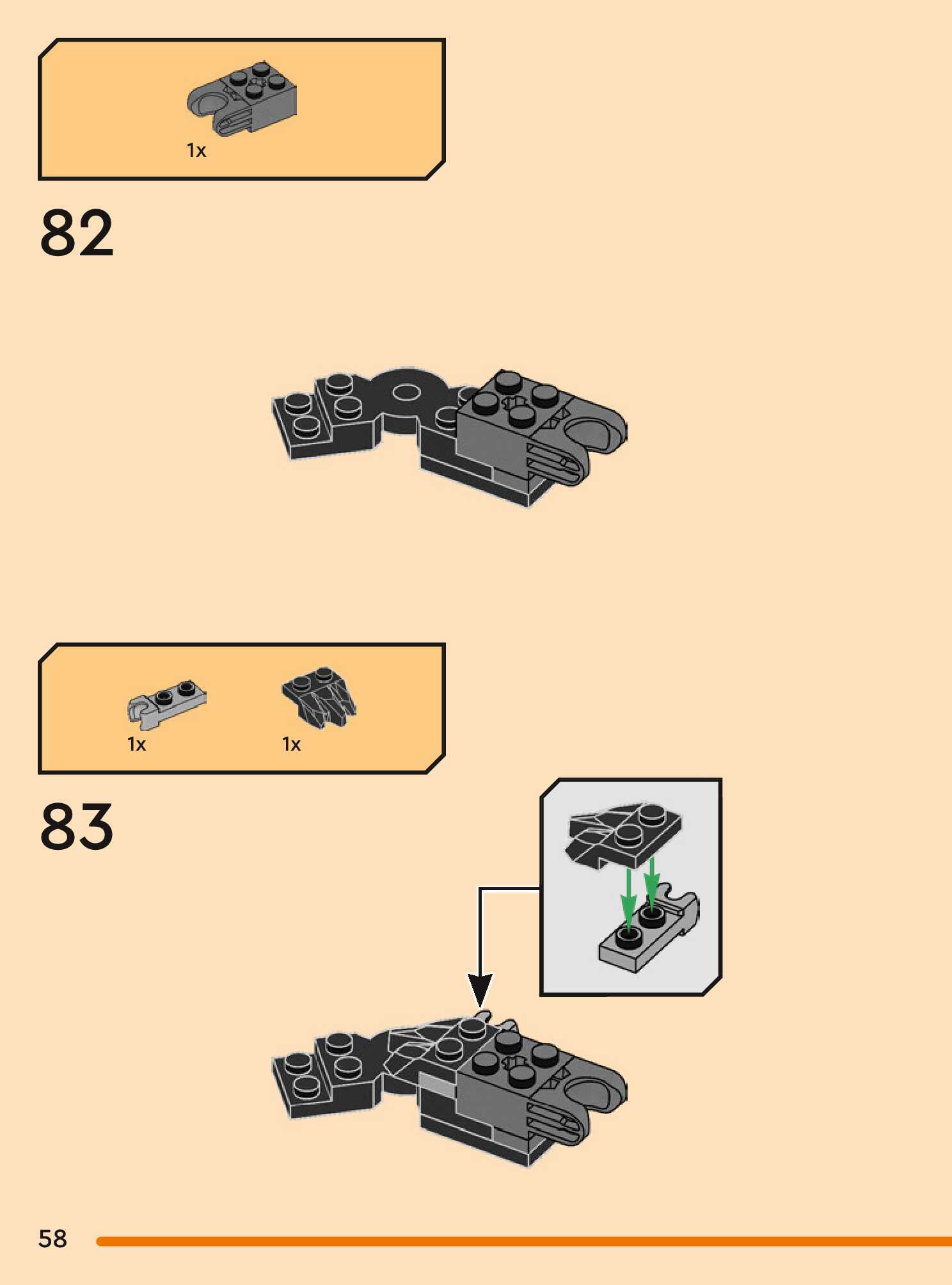 1x

82

1x

1x

83

58