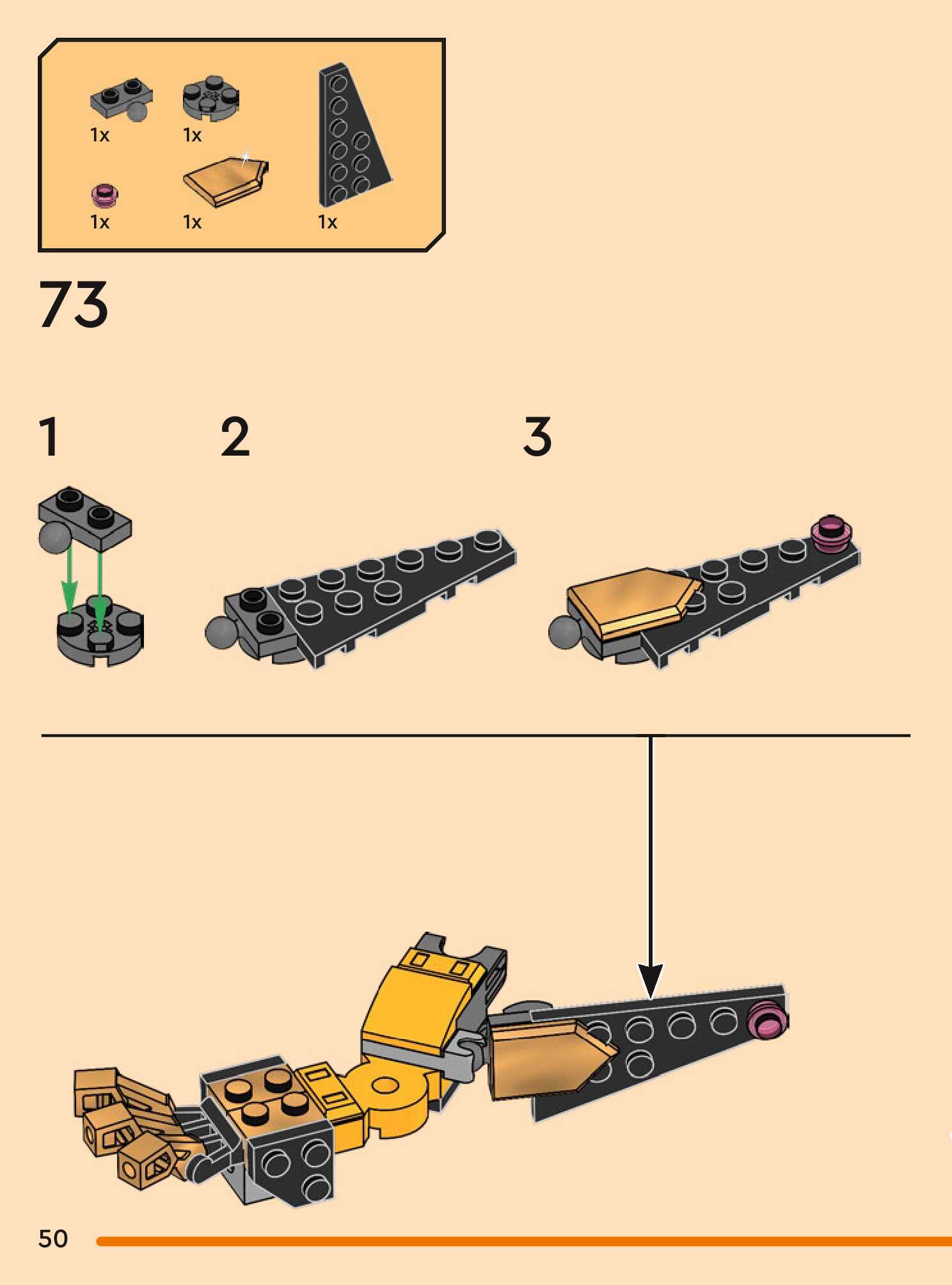 1x 1x 1x
1x 1x

73

1 2 3

50