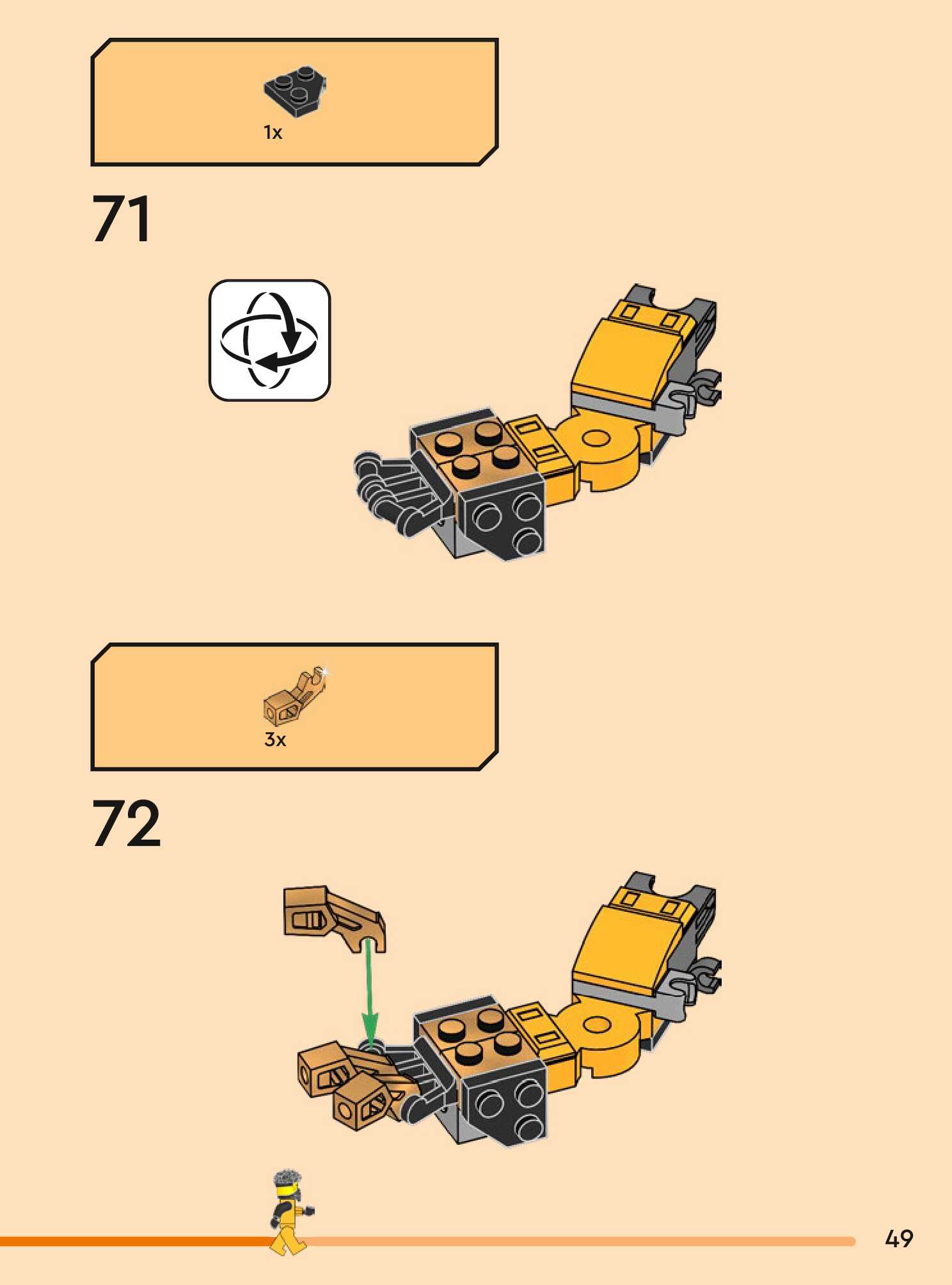 1x

71

3x

72

49