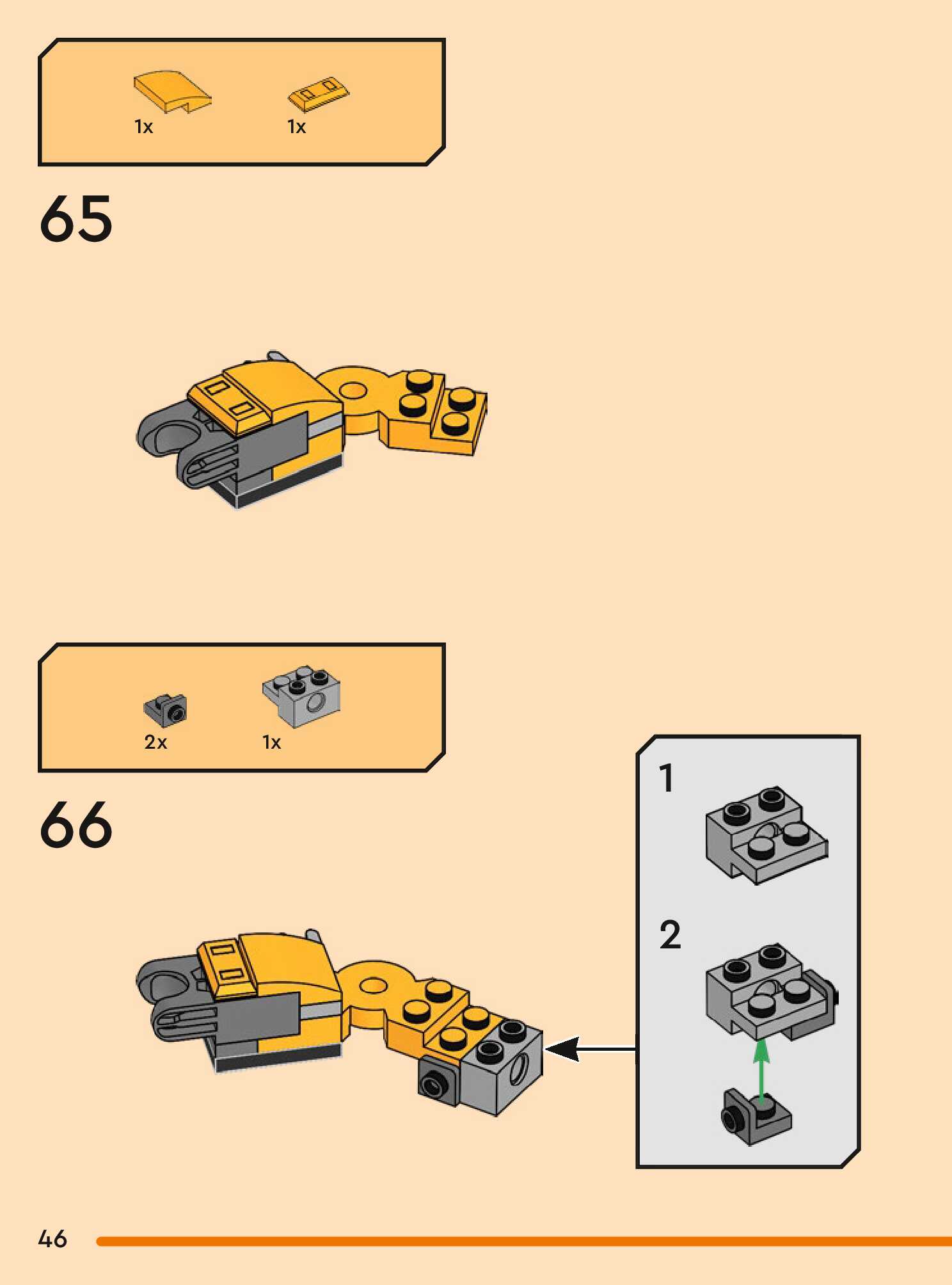 1x 1x

65

2x 1x

66

1

2

46