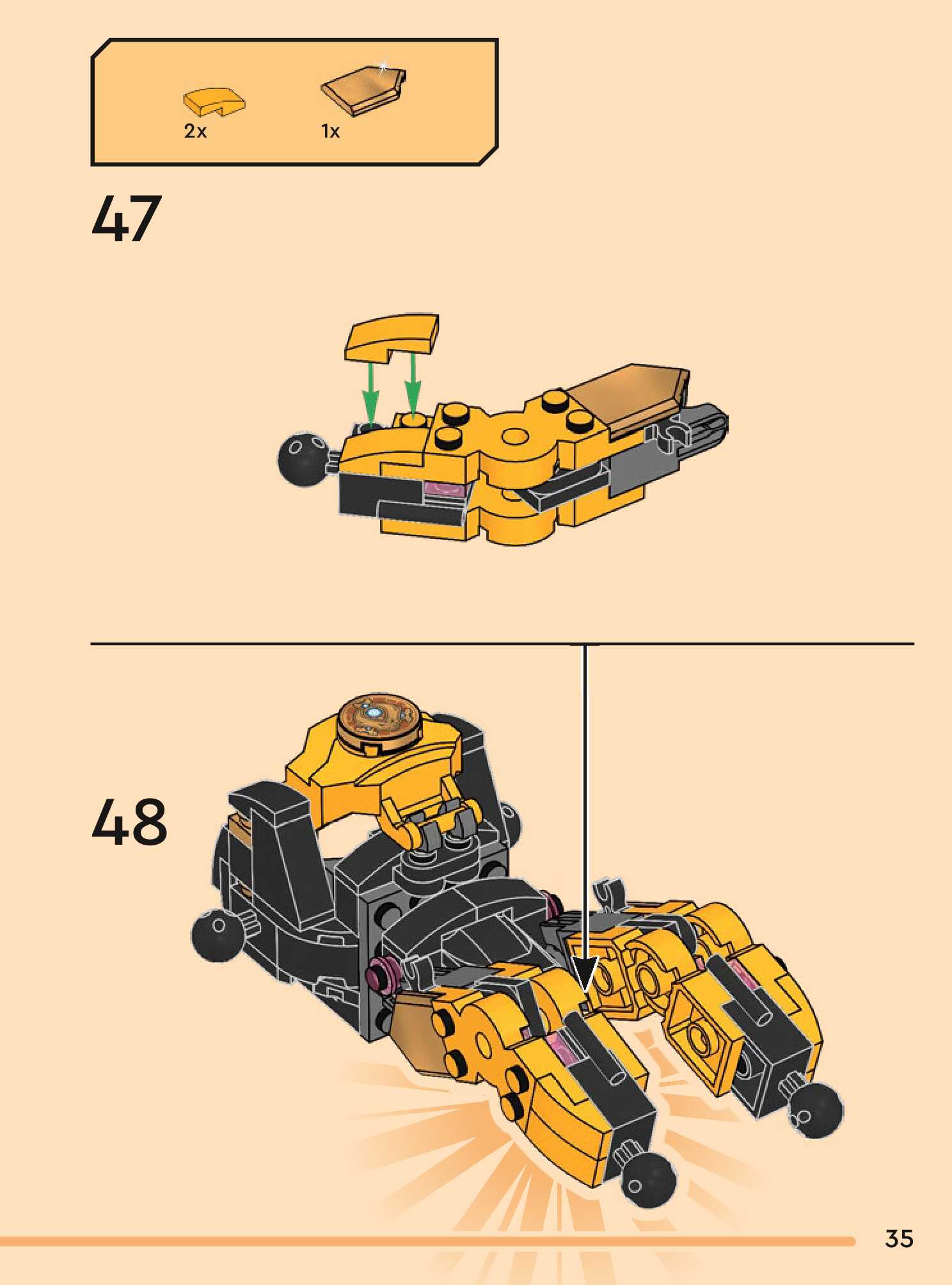 2x

1x

47

48

35