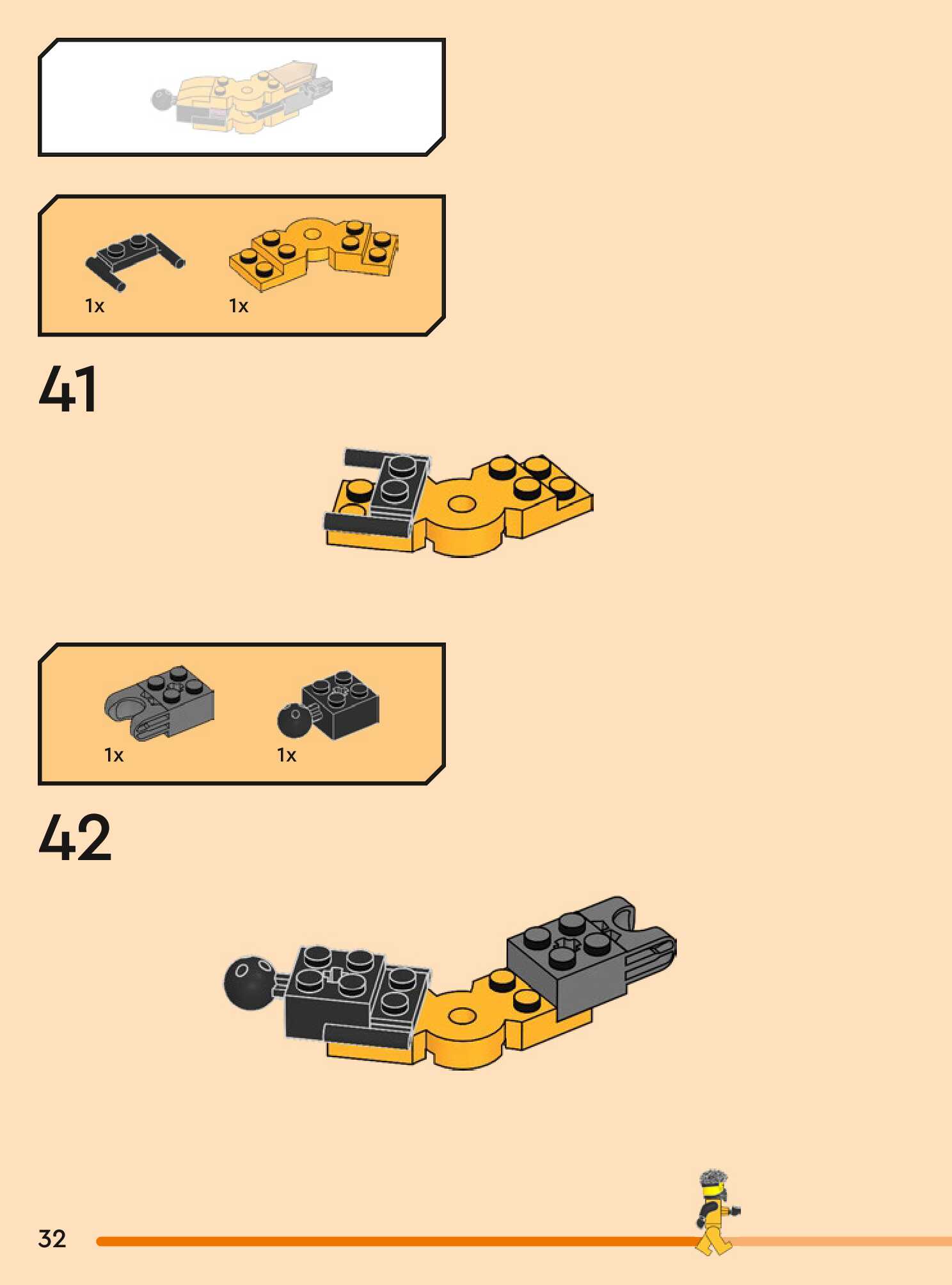 1x
1x

41

1x
1x

42

32