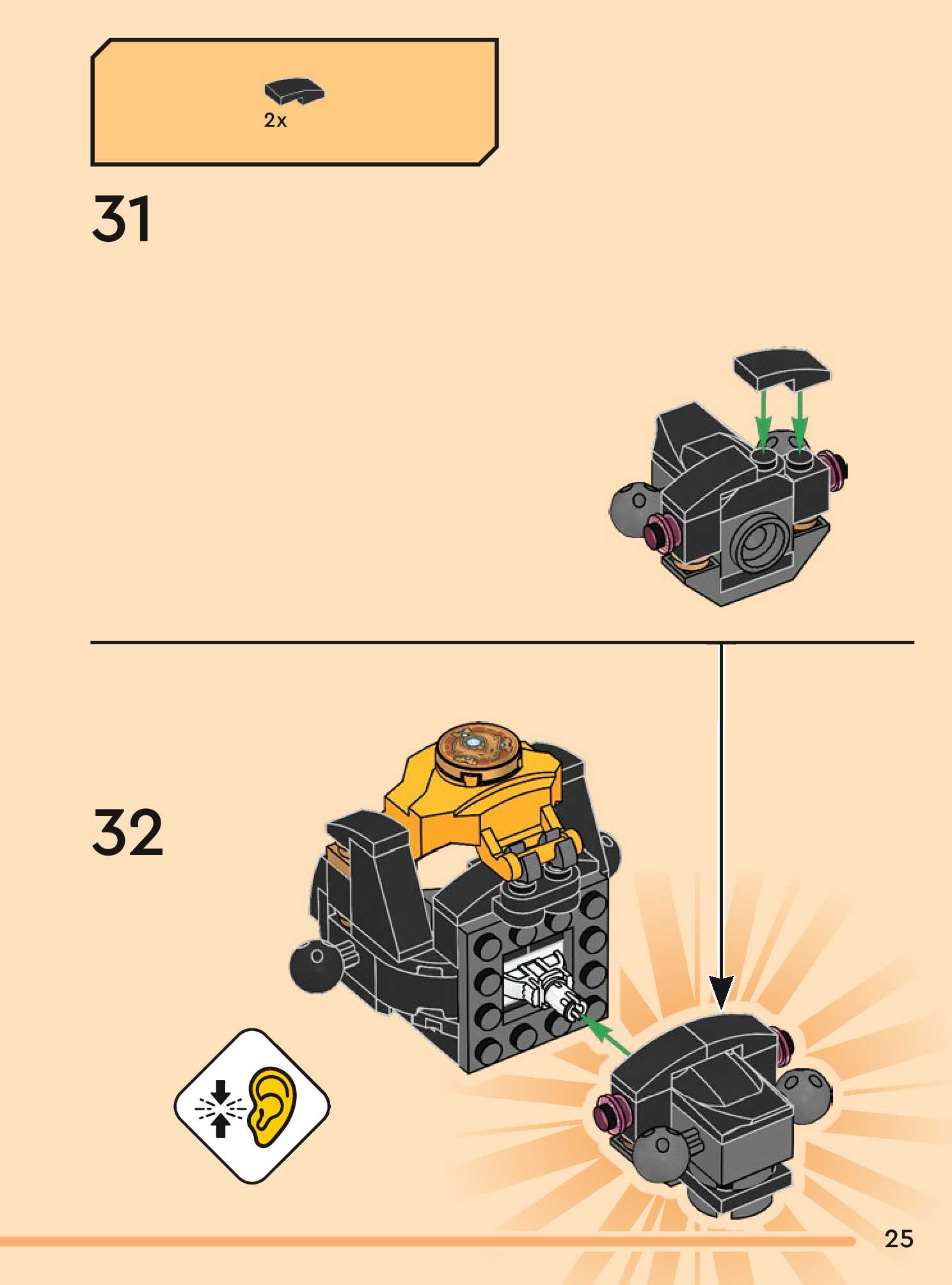 2x

31

32

25